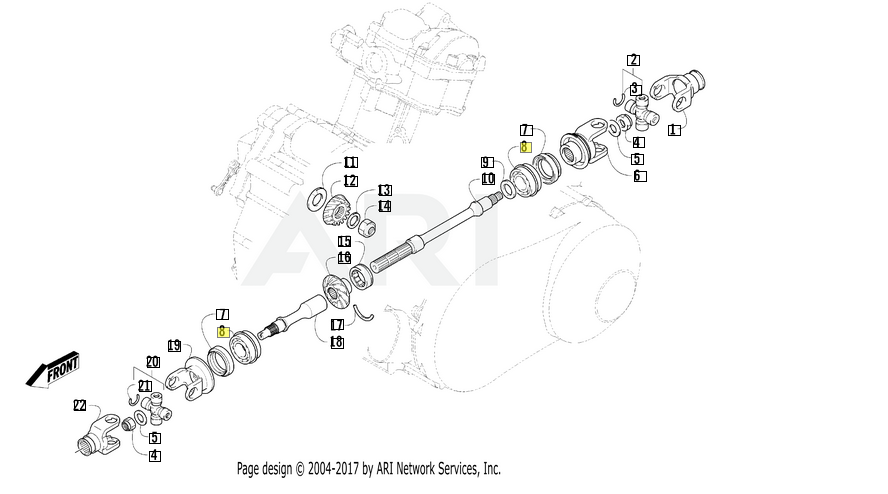 2
3
1
4
5
6
7
8
9
10
11
12
13
14
15
16
17
18
7
8
19
20
21
22
5
4
FRONT
ARI
Page design © 2004-2017 by ARI Network Services, Inc.