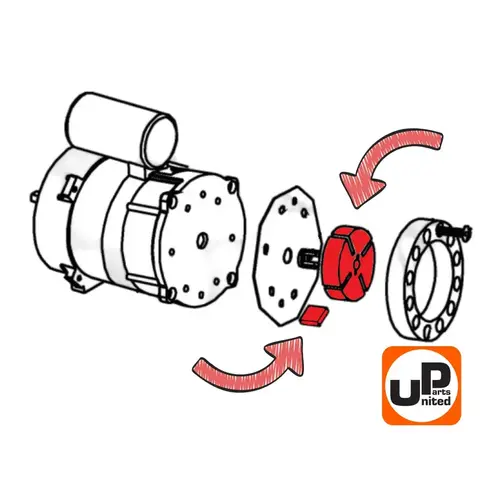 UP arts nited