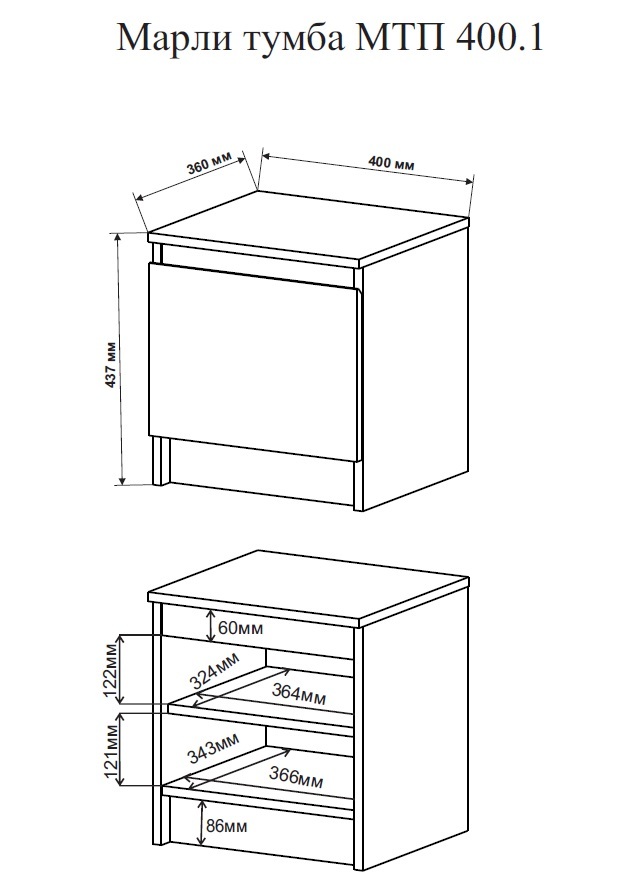 Марли тумба МТП 400.1

360 мм
400 мм
437 мм

60мм
122мм
324мм
364мм
121мм
343мм
366мм
86мм