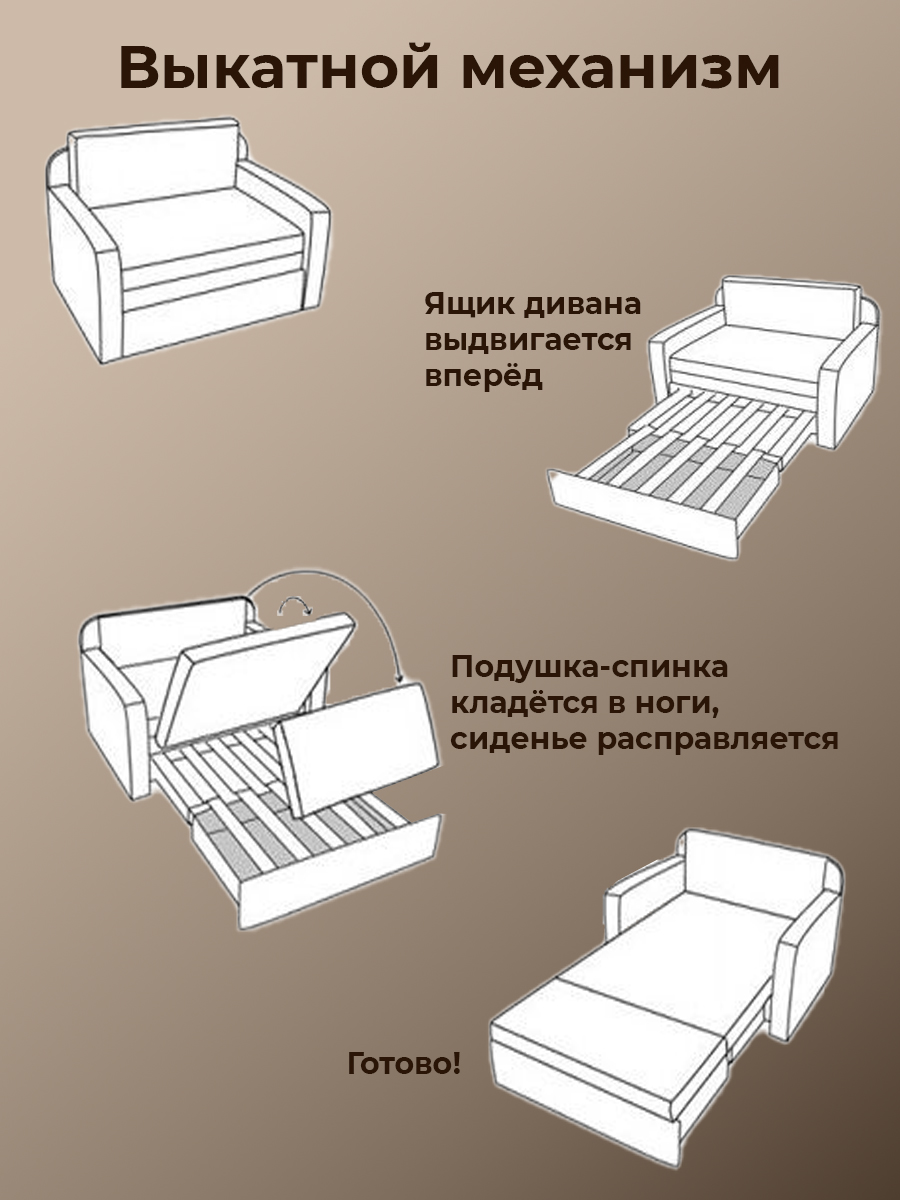 Выкатной механизм

Ящик дивана выдвигается вперёд

Подушка-спинка кладётся в ноги, сиденье расправляется

Готово!