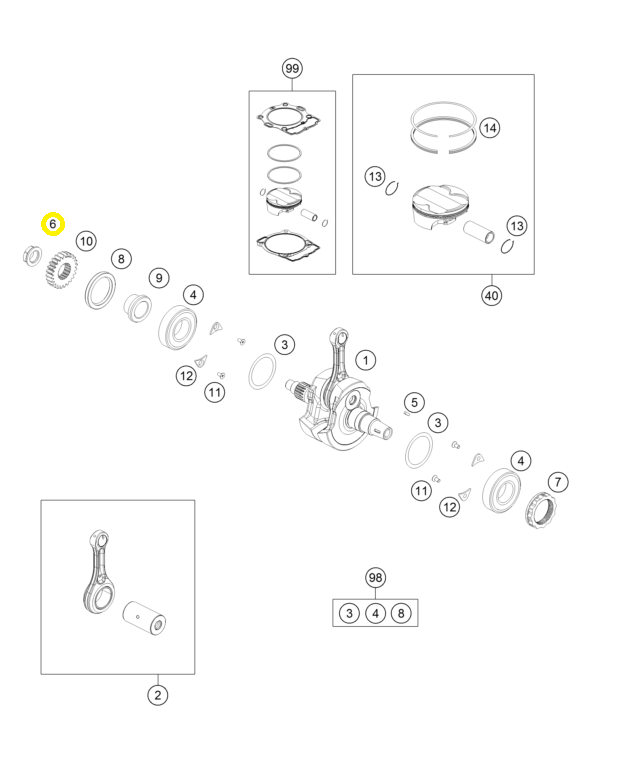 99

14

13

13

40

6

10

8

9

4

3

1

12

11

5

3

4

7

11

12

98

3 4 8

2