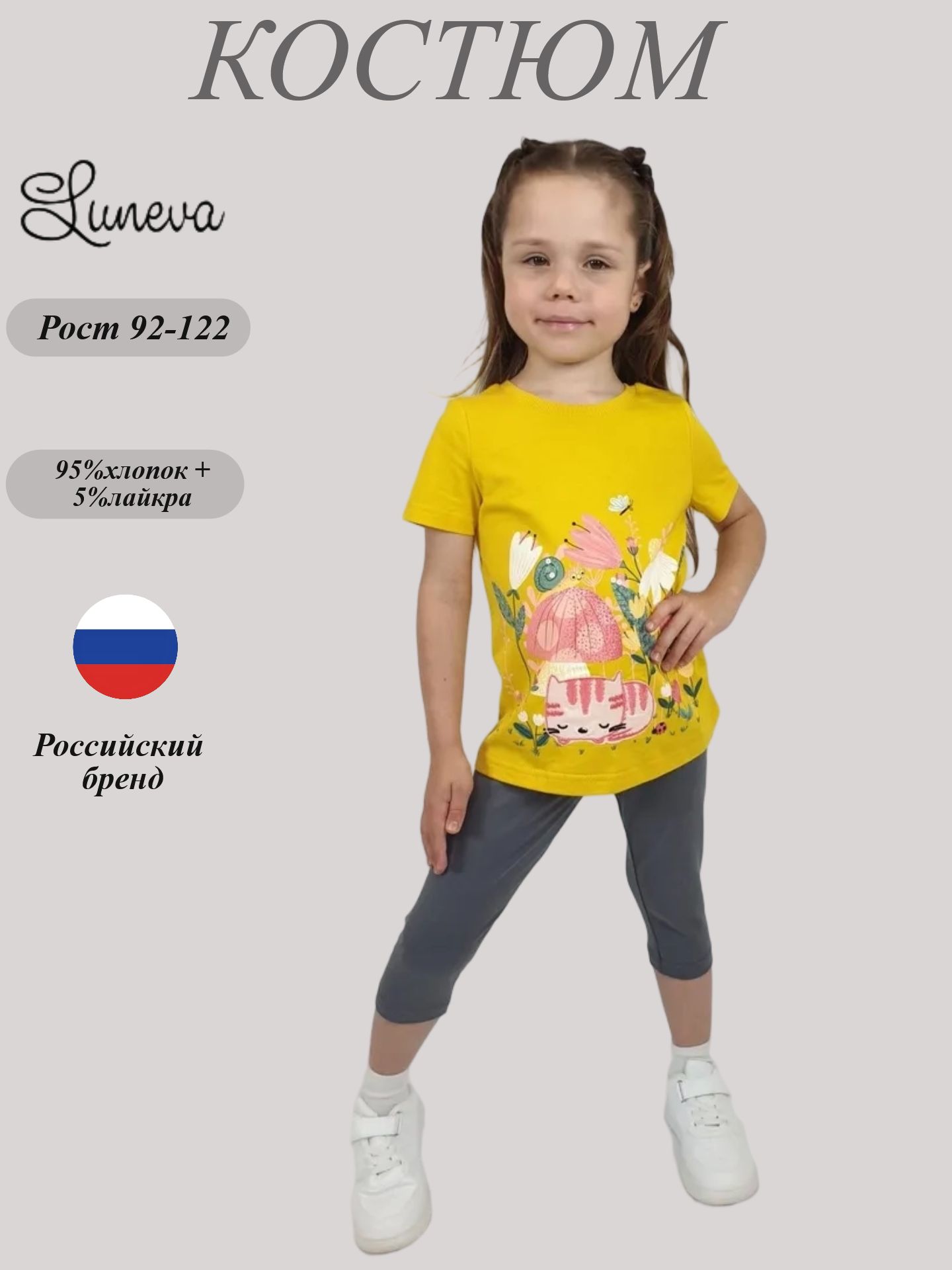 КОСТЮМ

Luneva

Рост 92-122

95%хлопок + 5%лайкра

Российский бренд