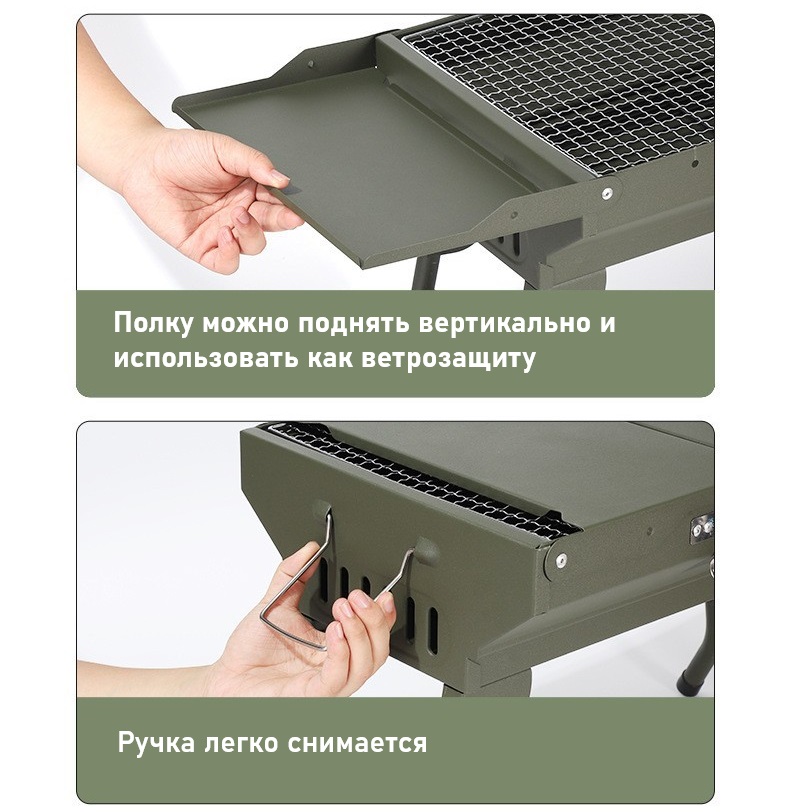 Полку можно поднять вертикально и использовать как ветрозащиту

Ручка легко снимается