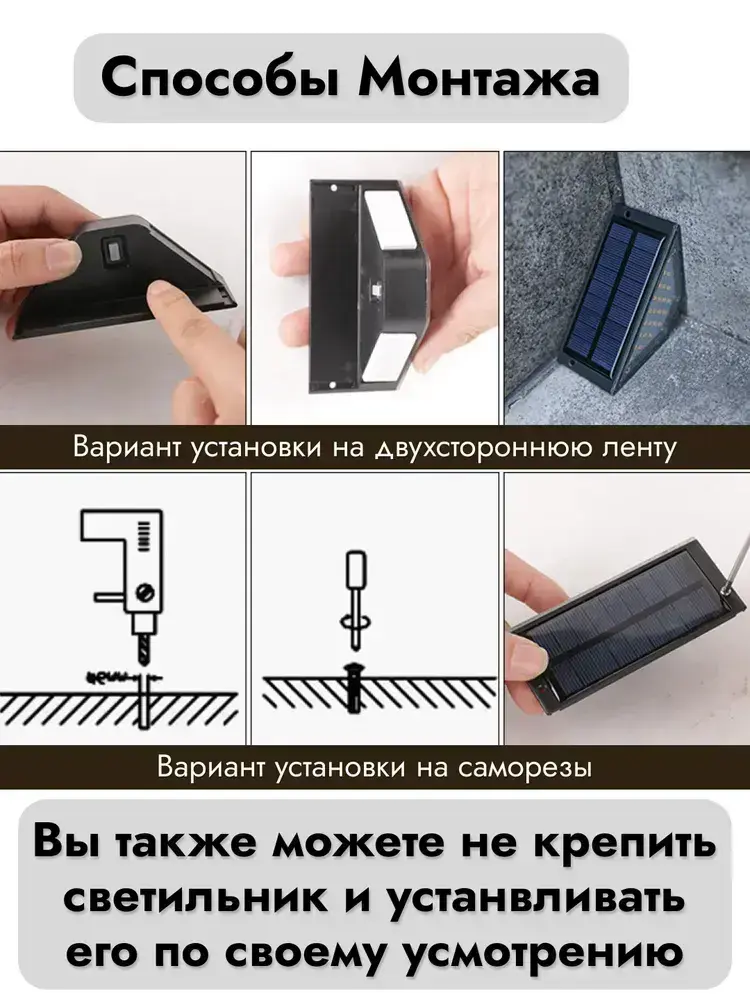 Способы Монтажа

Вариант установки на двухстороннюю ленту

Вариант установки на саморезы

Вы также можете не крепить светильник и устанвливать его по своему усмотрению