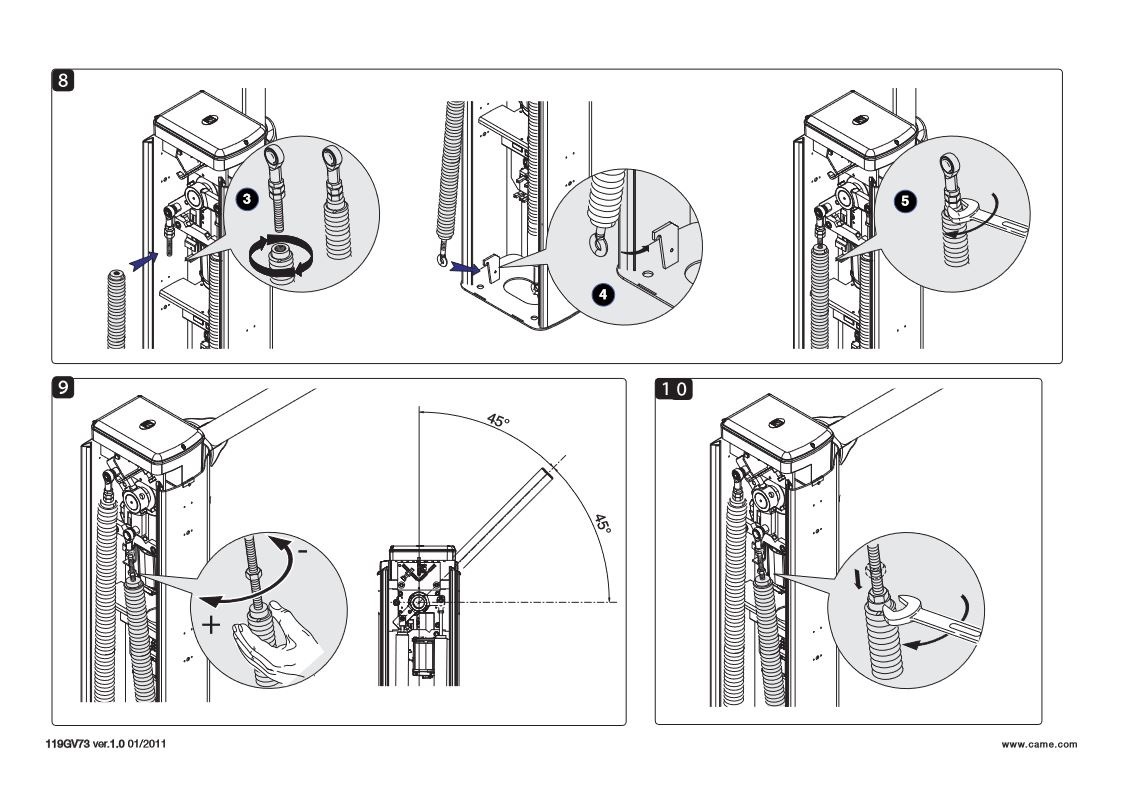 8

3

4

5

9

45°

45°

-

+

10

119GV73 ver.1.0 01/2011

www.came.com