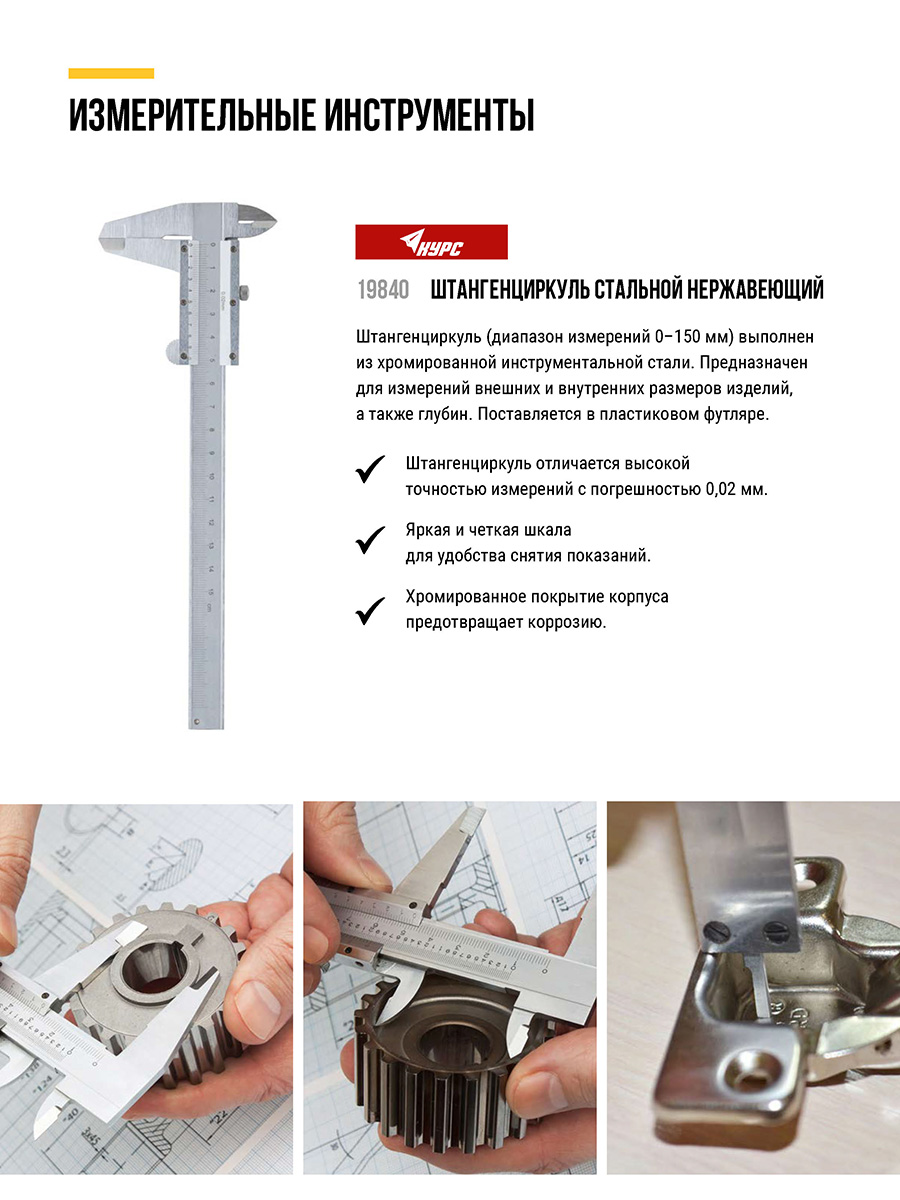 ИЗМЕРИТЕЛЬНЫЕ ИНСТРУМЕНТЫ

КУРС

19840 ШТАНГЕНЦИРКУЛЬ СТАЛЬНОЙ НЕРЖАВЕЮЩИЙ

Штангенциркуль (диапазон измерений 0–150 мм) выполнен из хромированной инструментальной стали. Предназначен для измерений внешних и внутренних размеров изделий, а также глубин. Поставляется в пластиковом футляре.

Штангенциркуль отличается высокой точностью измерений с погрешностью 0,02 мм.

Яркая и четкая шкала для удобства снятия показаний.

Хромированное покрытие корпуса предотвращает коррозию.