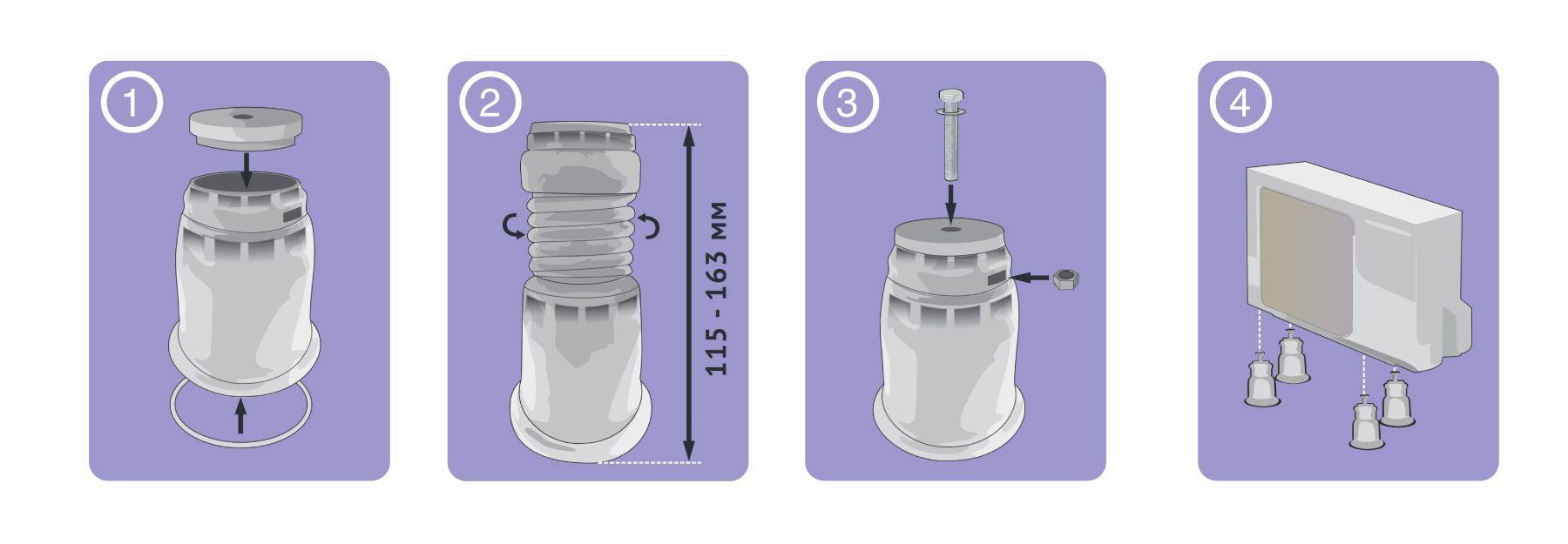 1

2

115 - 163 мм

3

4