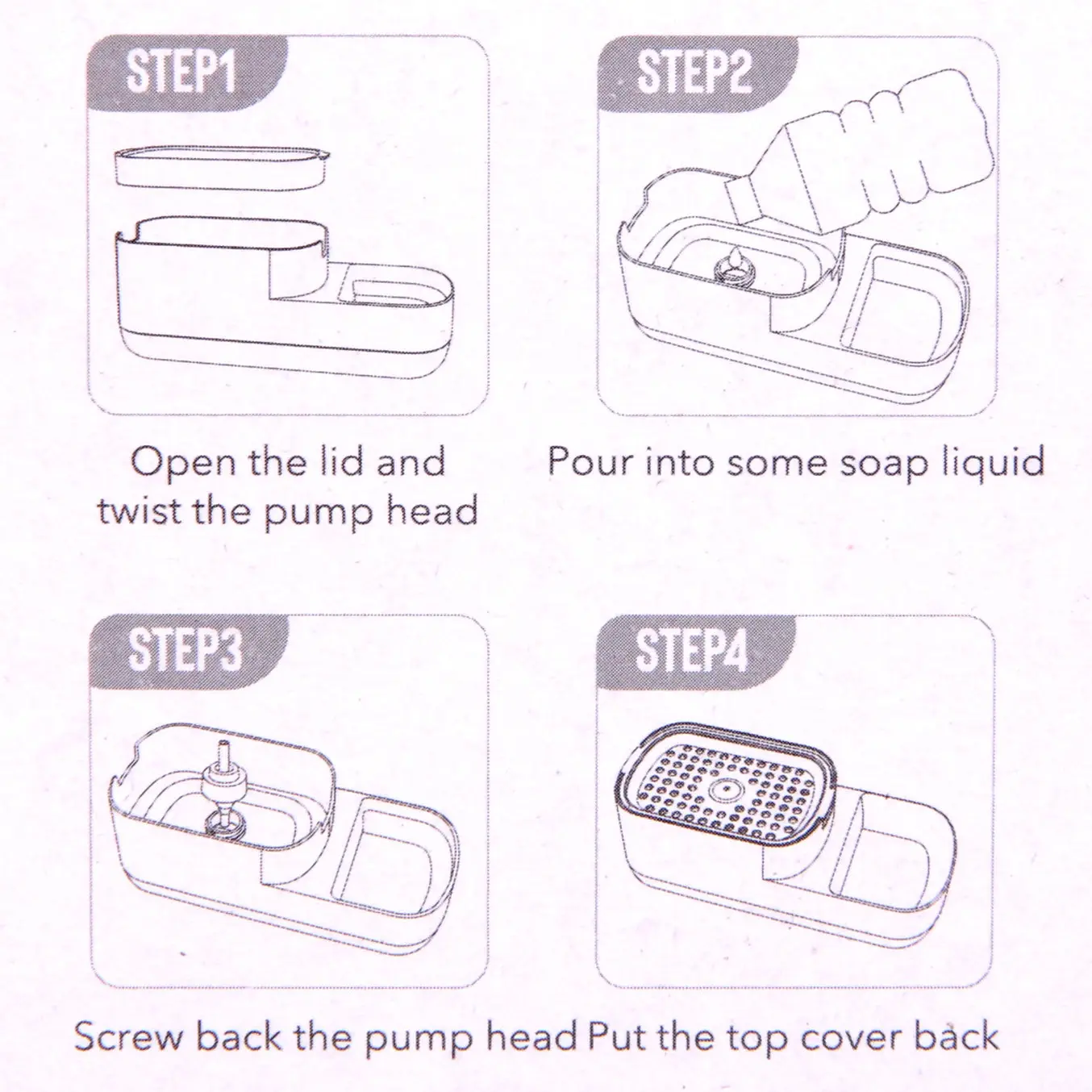 STEP1

Open the lid and twist the pump head

STEP2

Pour into some soap liquid

STEP3

Screw back the pump head

STEP4

Put the top cover back