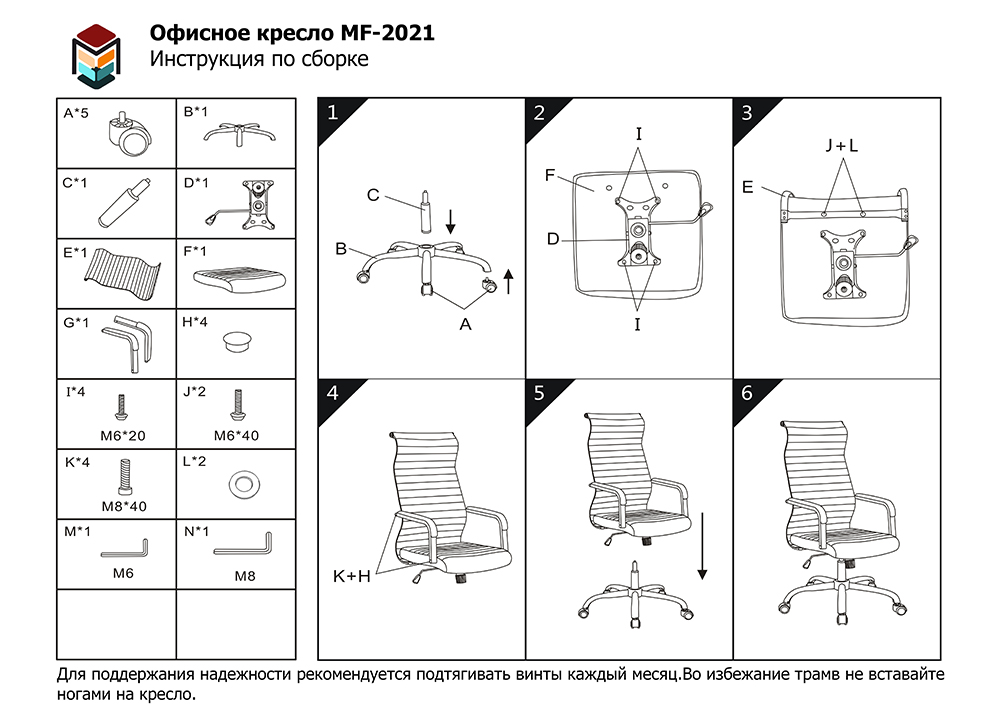 Офисное кресло MF-2021
Инструкция по сборке

| A*5 | B*1 |
|---|---|
| C*1 | D*1 |
| E*1 | F*1 |
| G*1 | H*4 |
| I*4 M6*20 | J*2 M6*40 |
| K*4 M8*40 | L*2 |
| M*1 M6 | N*1 M8 |
| | |

1
C
B
A

2
I
F
D
I

3
J+L
E

4
K+H

5

6

Для поддержания надежности рекомендуется подтягивать винты каждый месяц.Во избежание травм не вставайте ногами на кресло.