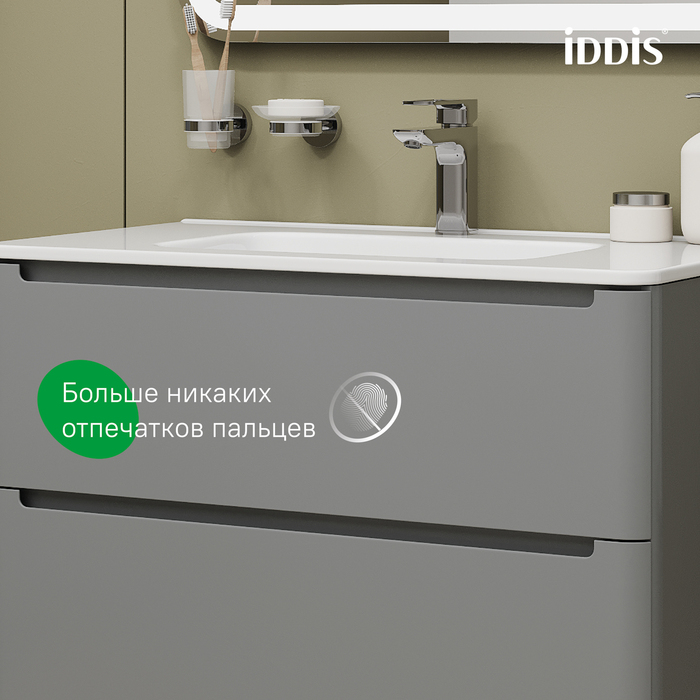 iDDiS®

Больше никаких отпечатков пальцев