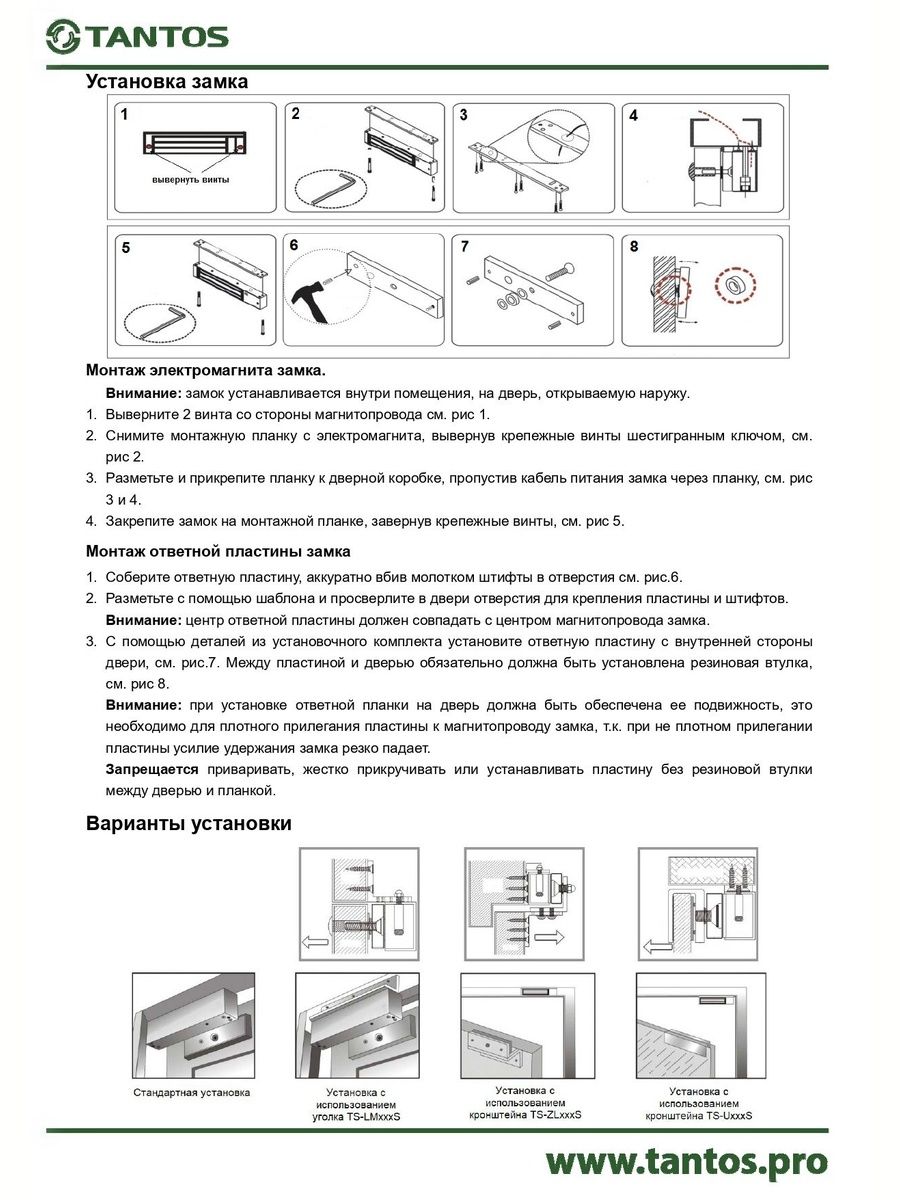 TANTOS

Установка замка

1

вывернуть винты

2

3

4

5

6

7

8

Монтаж электромагнита замка.

Внимание: замок устанавливается внутри помещения, на дверь, открываемую наружу.

1. Выверните 2 винта со стороны магнитопровода см. рис 1.
2. Снимите монтажную планку с электромагнита, вывернув крепежные винты шестигранным ключом, см. рис 2.
3. Разметьте и прикрепите планку к дверной коробке, пропустив кабель питания замка через планку, см. рис 3 и 4.
4. Закрепите замок на монтажной планке, завернув крепежные винты, см. рис 5.

Монтаж ответной пластины замка

1. Соберите ответную пластину, аккуратно вбив молотком штифты в отверстия см. рис.6.
2. Разметьте с помощью шаблона и просверлите в двери отверстия для крепления пластины и штифтов.
Внимание: центр ответной пластины должен совпадать с центром магнитопровода замка.
3. С помощью деталей из установочного комплекта установите ответную пластину с внутренней стороны двери, см. рис.7. Между пластиной и дверью обязательно должна быть установлена резиновая втулка, см. рис 8.
Внимание: при установке ответной планки на дверь должна быть обеспечена ее подвижность, это необходимо для плотного прилегания пластины к магнитопроводу замка, т.к. при не плотном прилегании пластины усилие удержания замка резко падает.
Запрещается приваривать, жестко прикручивать или устанавливать пластину без резиновой втулки между дверью и планкой.

Варианты установки

Стандартная установка

Установка с использованием уголка TS-LMxxxS

Установка с использованием кронштейна TS-ZLxxxS

Установка с использованием кронштейна TS-UxxxS

www.tantos.pro