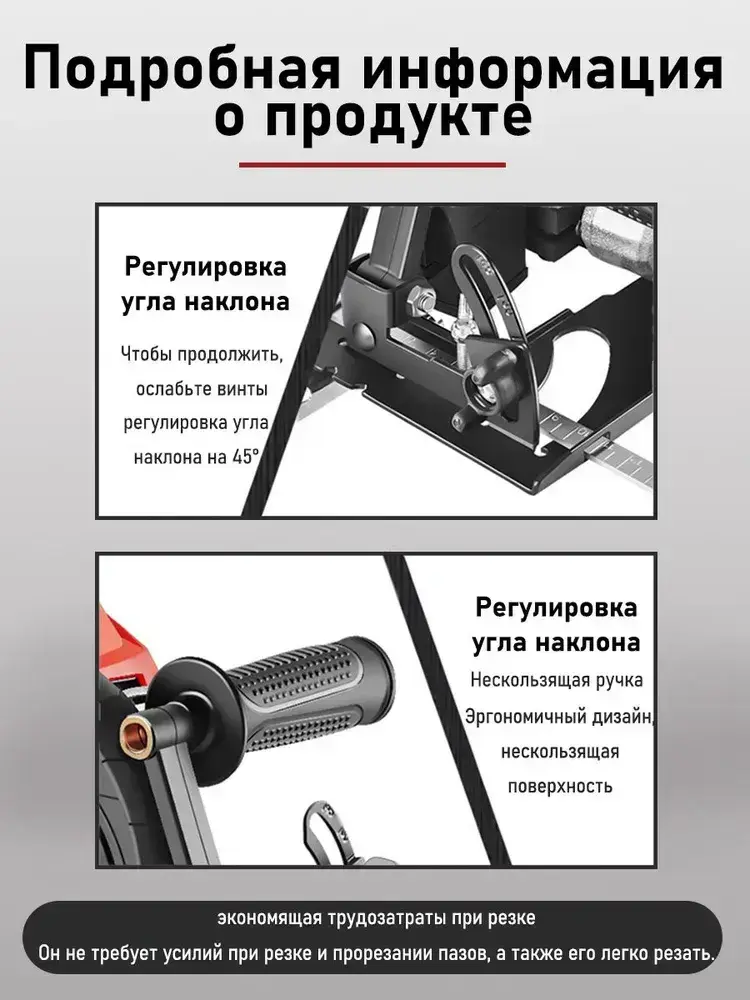 Подробная информация о продукте

Регулировка угла наклона

Чтобы продолжить, ослабьте винты регулировка угла наклона на 45°

Регулировка угла наклона

Нескользящая ручка

Эргономичный дизайн, нескользящая поверхность

экономящая трудозатраты при резке

Он не требует усилий при резке и прорезании пазов, а также его легко резать.