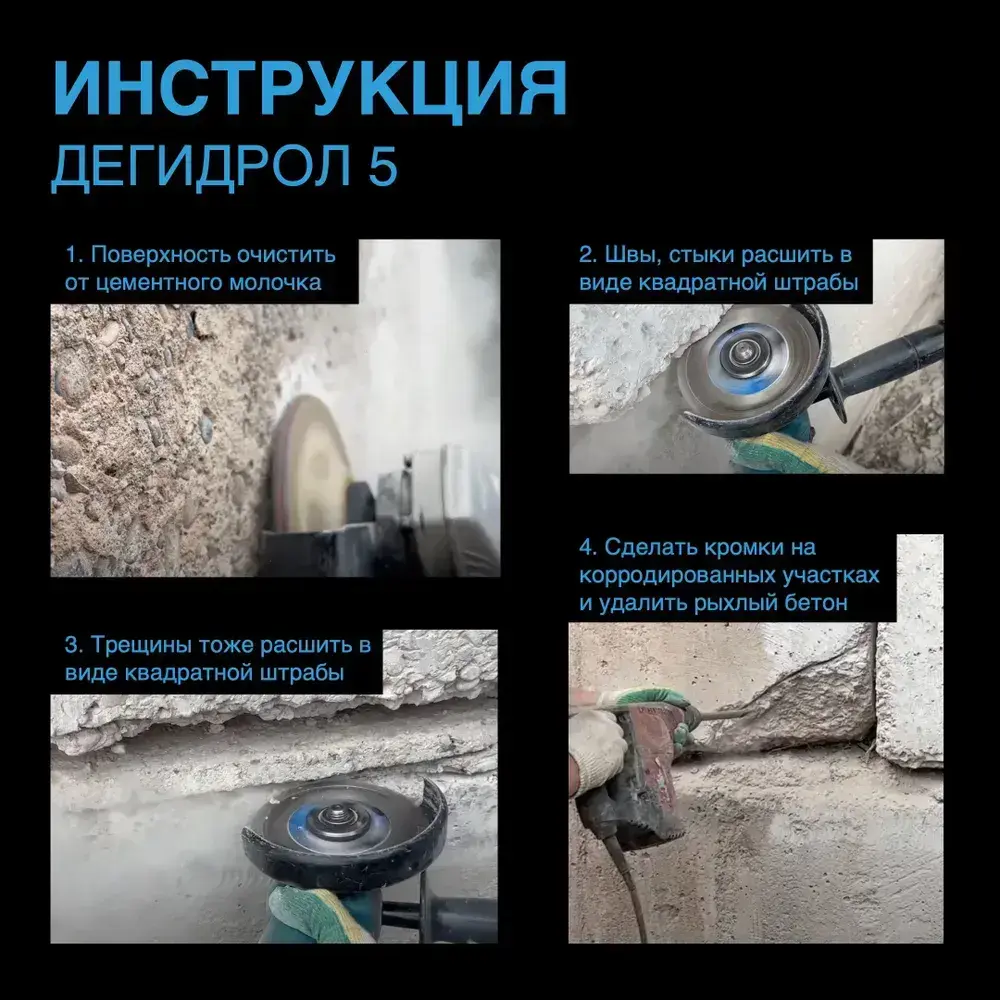 ИНСТРУКЦИЯ
ДЕГИДРОЛ 5

1. Поверхность очистить от цементного молочка

2. Швы, стыки расшить в виде квадратной штрабы

3. Трещины тоже расшить в виде квадратной штрабы

4. Сделать кромки на корродированных участках и удалить рыхлый бетон