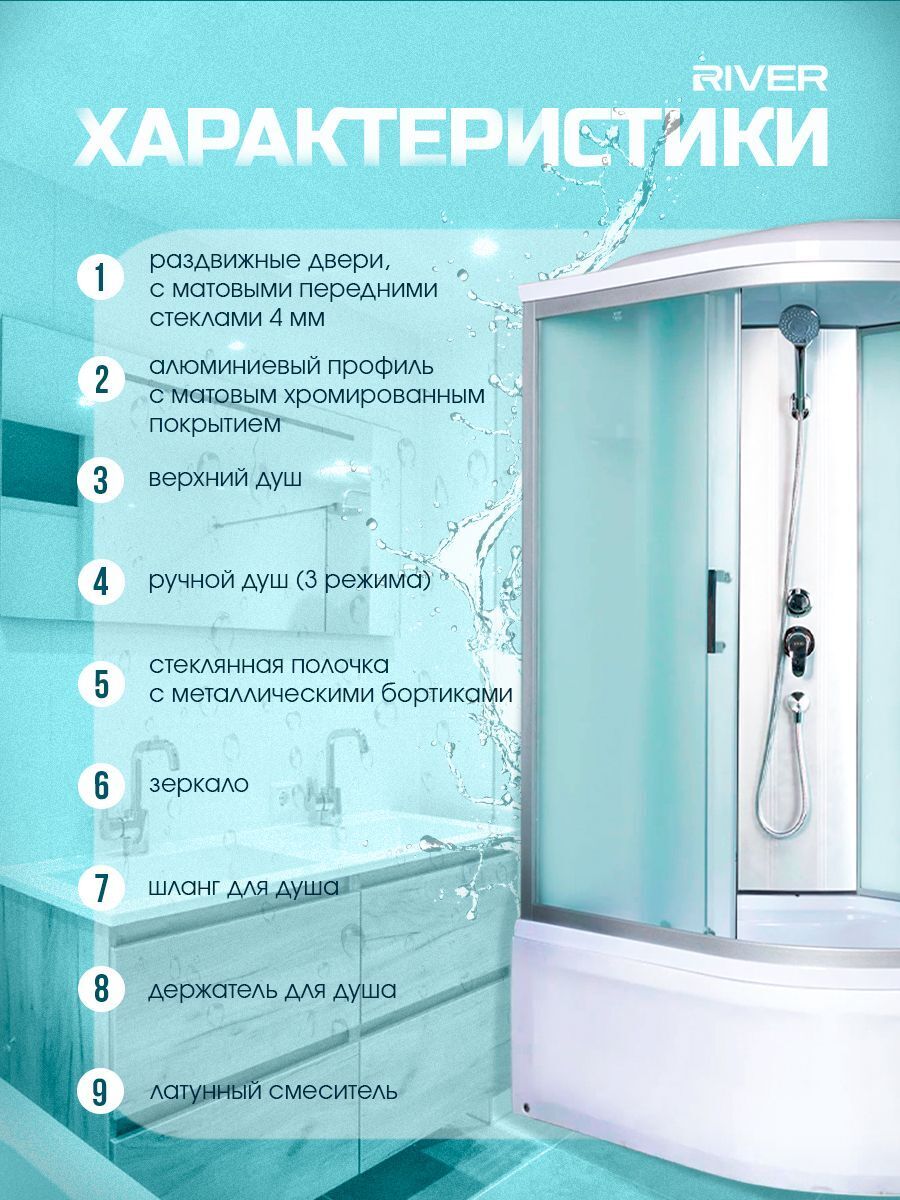 RIVER

ХАРАКТЕРИСТИКИ

1 раздвижные двери, с матовыми передними стеклами 4 мм

2 алюминиевый профиль с матовым хромированным покрытием

3 верхний душ

4 ручной душ (3 режима)

5 стеклянная полочка с металлическими бортиками

6 зеркало

7 шланг для душа

8 держатель для душа

9 латунный смеситель