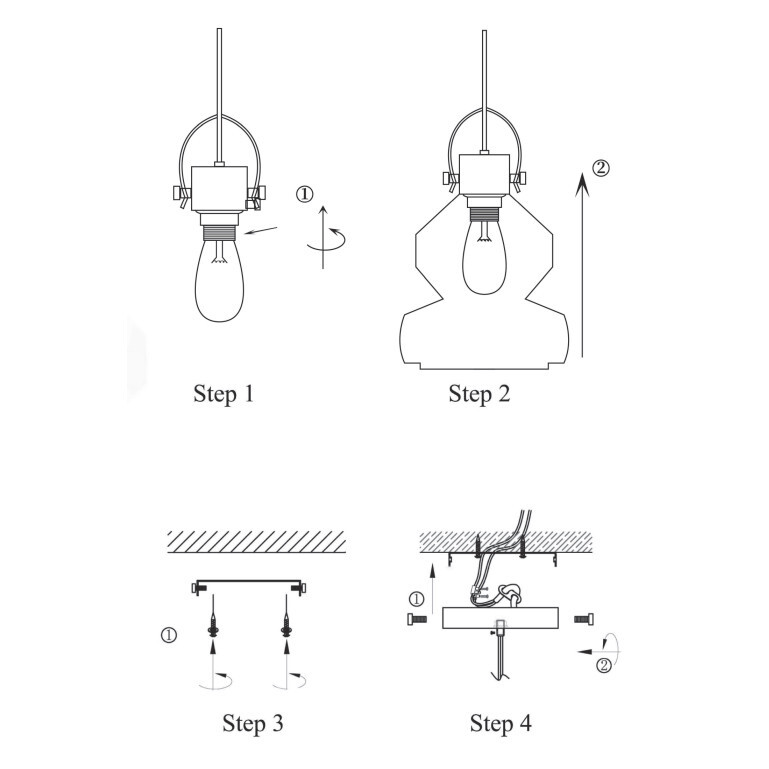 ①

②

Step 1

Step 2

①

①

②

Step 3

Step 4