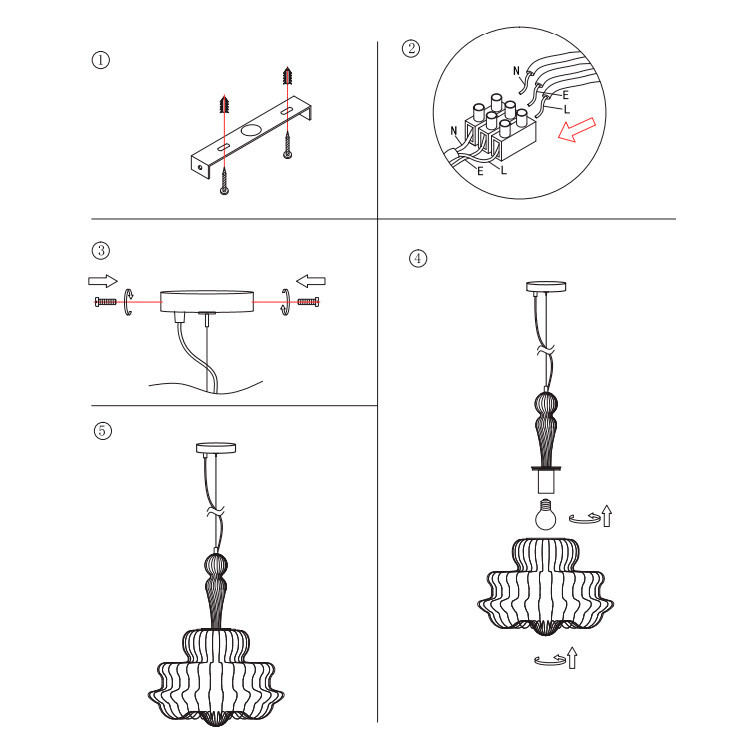 ①

②

N
E
L
N
E
L

③

④

⑤