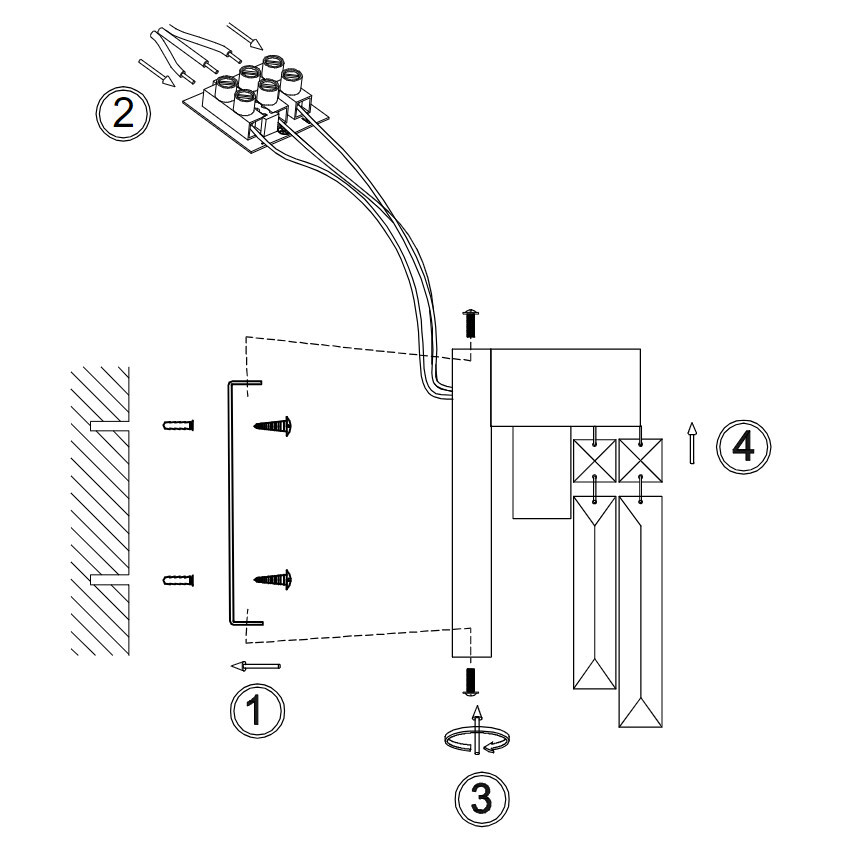 2

4

1

3