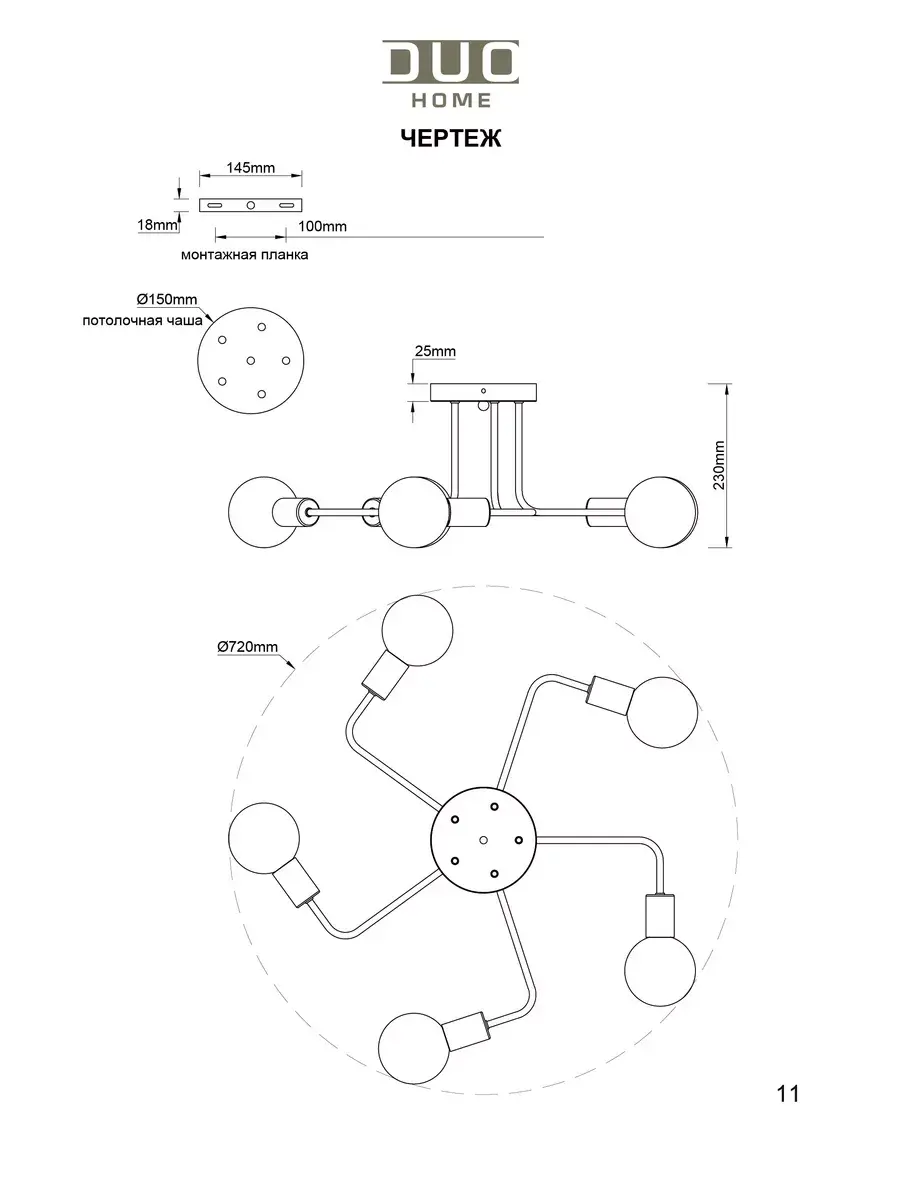 DUO
HOME

ЧЕРТЕЖ

145mm
18mm
100mm
монтажная планка

Ø150mm
потолочная чаша

25mm
230mm

Ø720mm

11