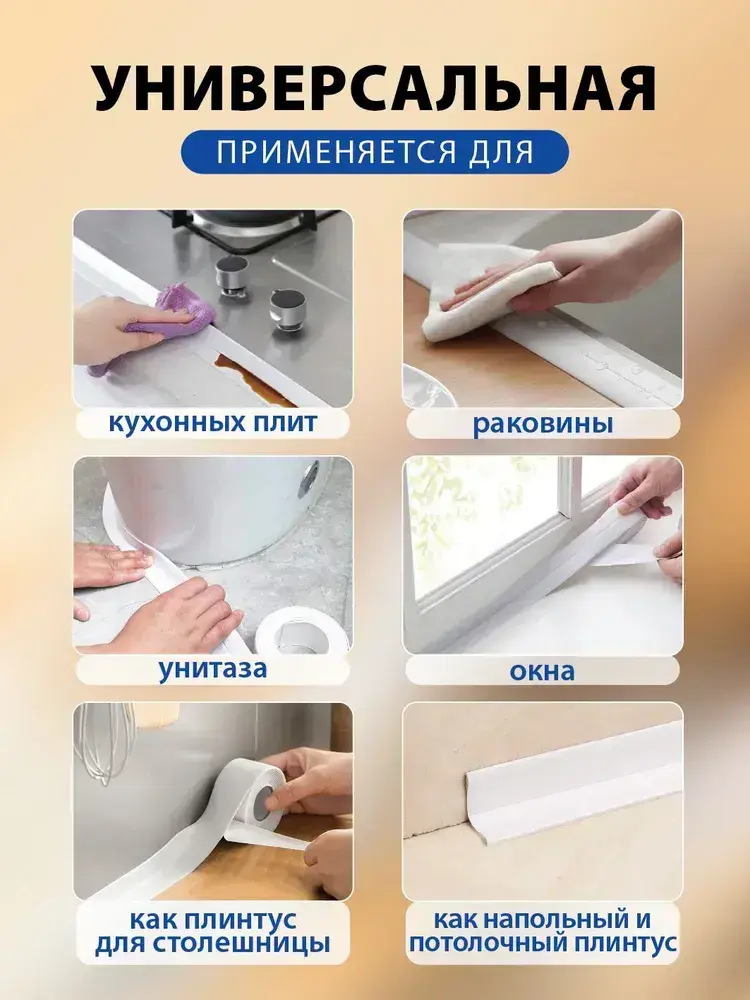 УНИВЕРСАЛЬНАЯ

ПРИМЕНЯЕТСЯ ДЛЯ

кухонных плит

раковины

унитаза

окна

как плинтус для столешницы

как напольный и потолочный плинтус