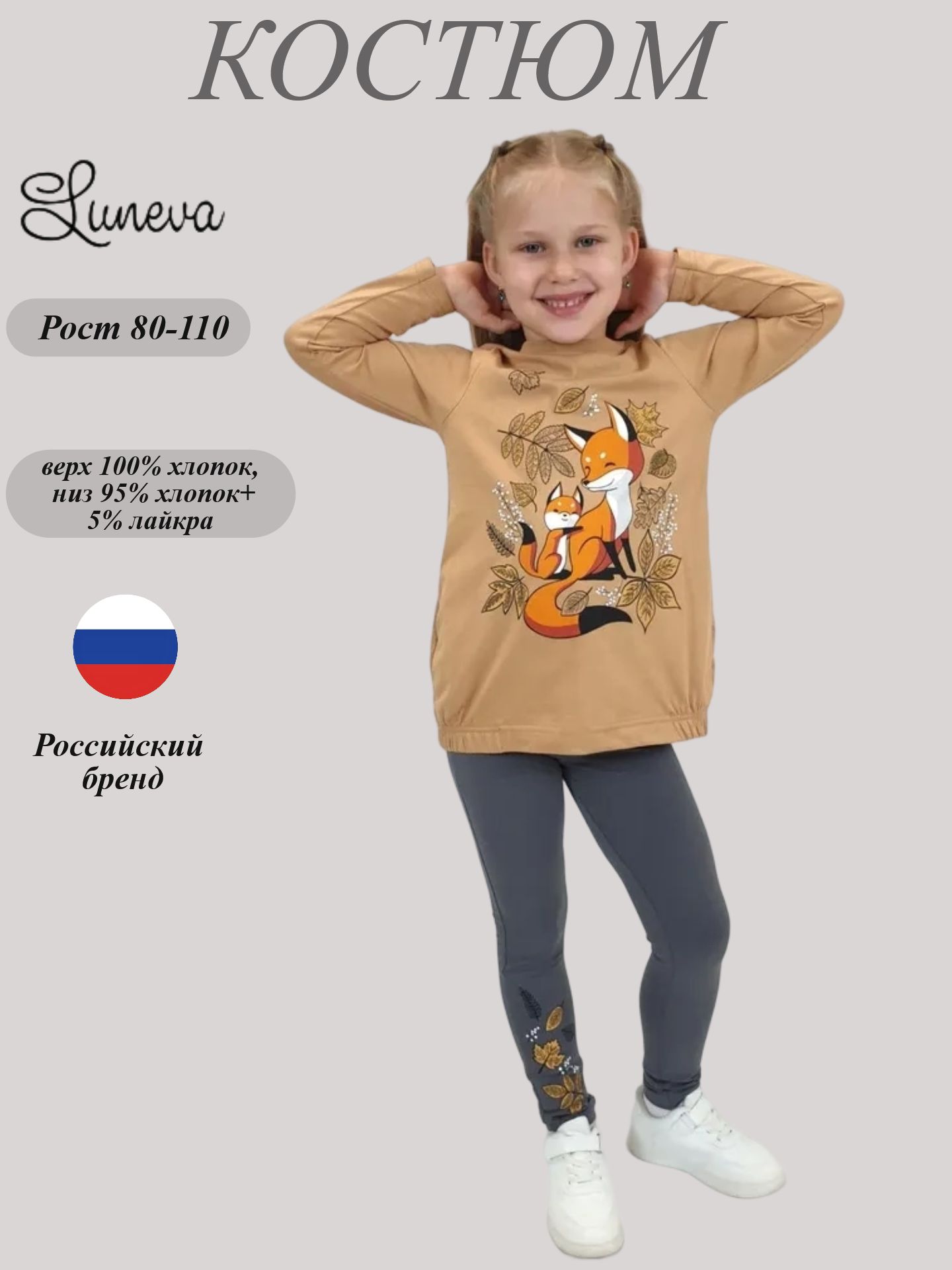 КОСТЮМ

Luneva

Рост 80-110

верх 100% хлопок, низ 95% хлопок+ 5% лайкра

Российский бренд