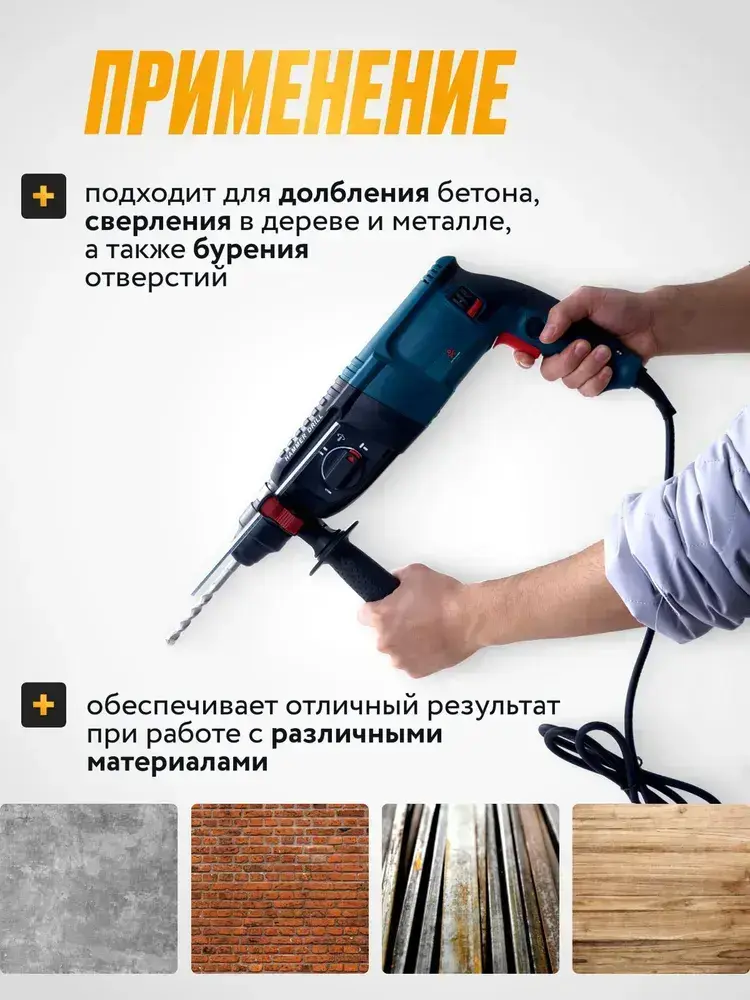 ПРИМЕНЕНИЕ

+ подходит для долбления бетона, сверления в дереве и металле, а также бурения отверстий

HAMMER DRILL

+ обеспечивает отличный результат при работе с различными материалами