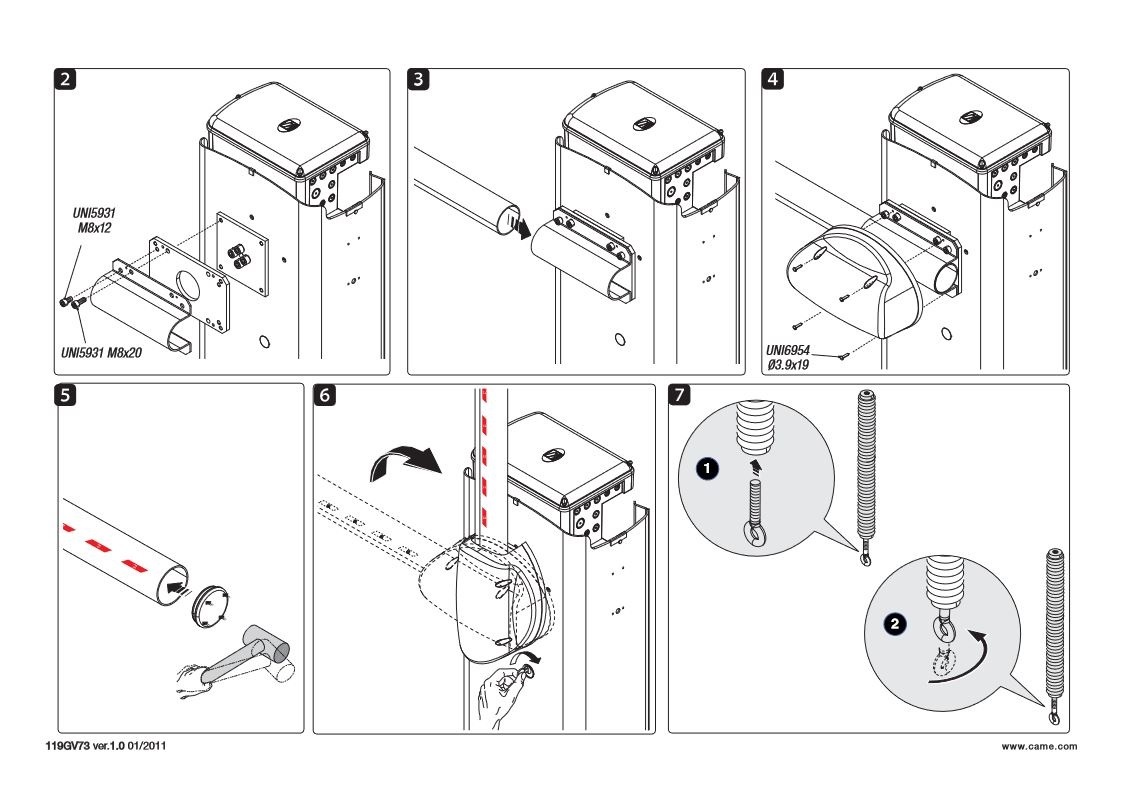 2

UNI5931 M8x12

UNI5931 M8x20

3

4

UNI6954 Ø3.9x19

5

6

7

1

2

119GV73 ver.1.0 01/2011

www.came.com