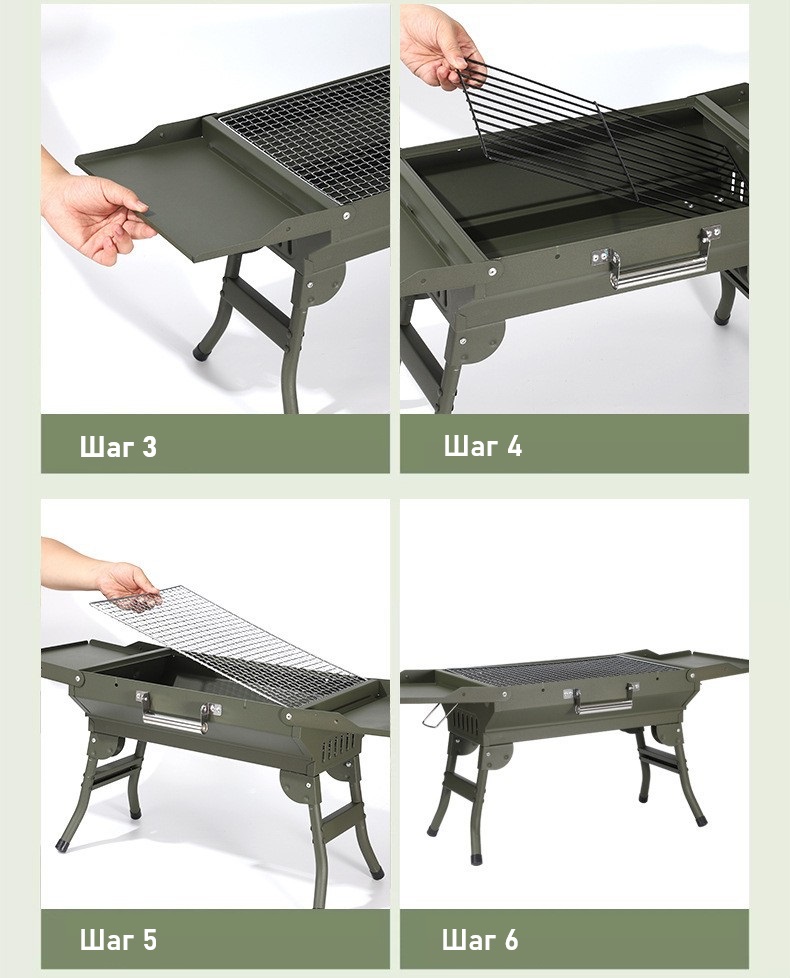 Шаг 3

Шаг 4

Шаг 5

Шаг 6