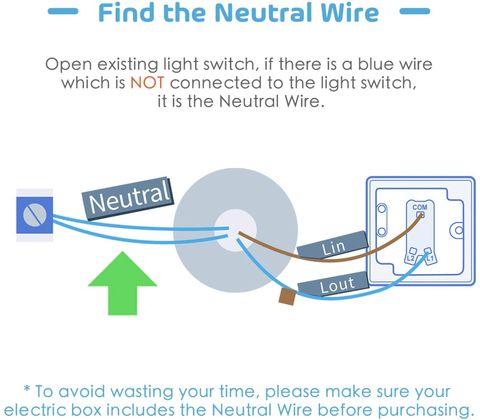 Find the Neutral Wire

Open existing light switch, if there is a blue wire which is NOT connected to the light switch, it is the Neutral Wire.

Neutral

Lin

Lout

COM

L2

L1

* To avoid wasting your time, please make sure your electric box includes the Neutral Wire before purchasing.