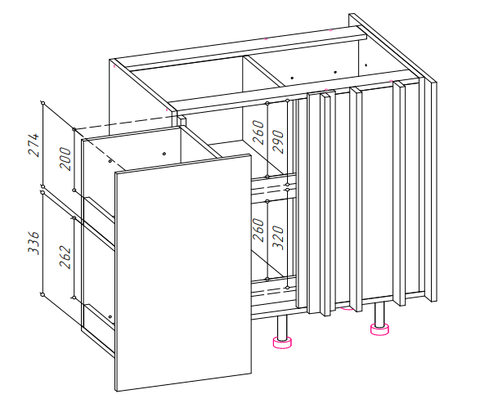 274
200
336
262
260
290
260
320