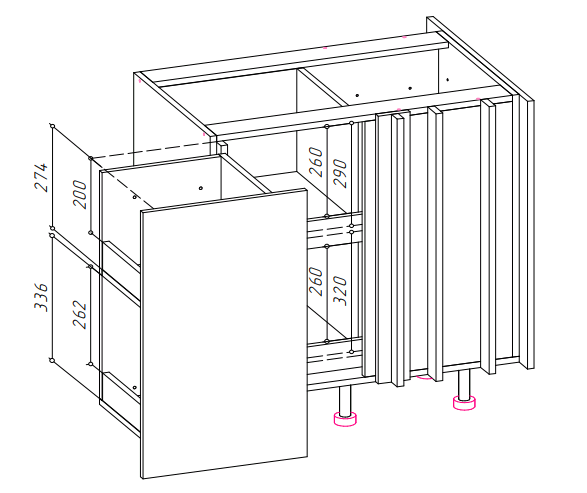 274
200
336
262
260
290
260
320