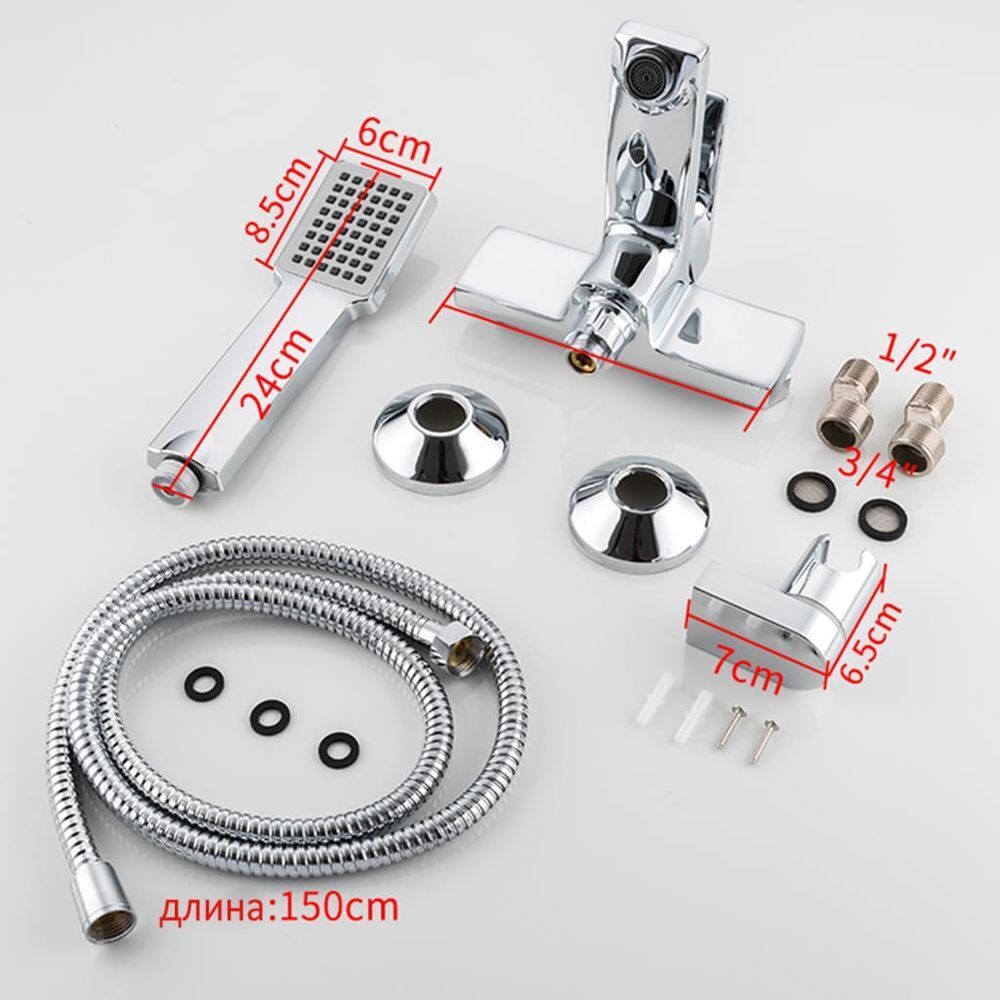 6cm
8.5cm
24cm
1/2"
3/4"
7cm
6.5cm
длина:150cm