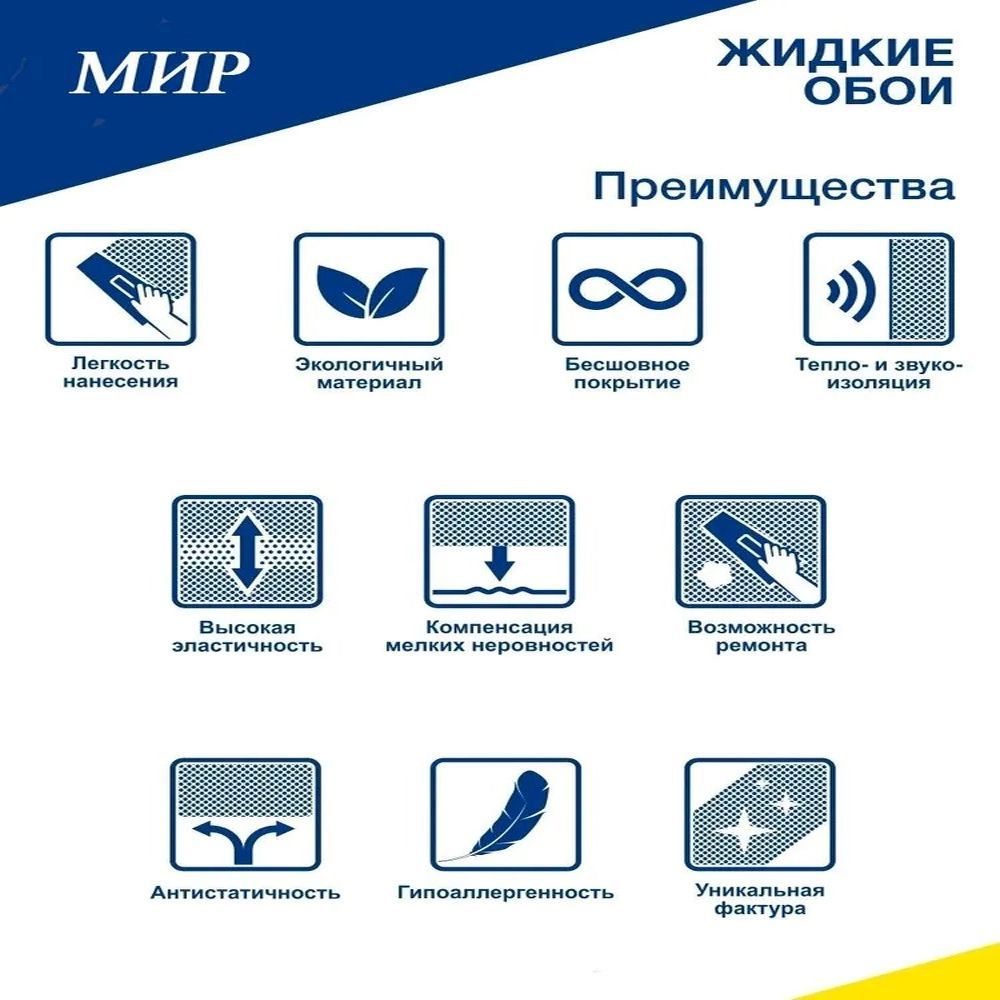 МИР

ЖИДКИЕ ОБОИ

Преимущества

Легкость нанесения

Экологичный материал

Бесшовное покрытие

Тепло- и звукоизоляция

Высокая эластичность

Компенсация мелких неровностей

Возможность ремонта

Антистатичность

Гипоаллергенность

Уникальная фактура