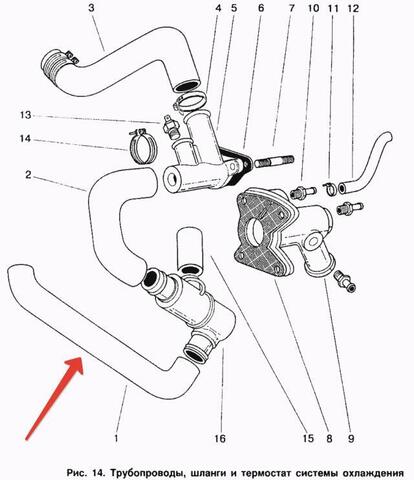 3
4
5
6
7
10
11
12
13
14
2
1
16
15
8
9

Рис. 14. Трубопроводы, шланги и термостат системы охлаждения