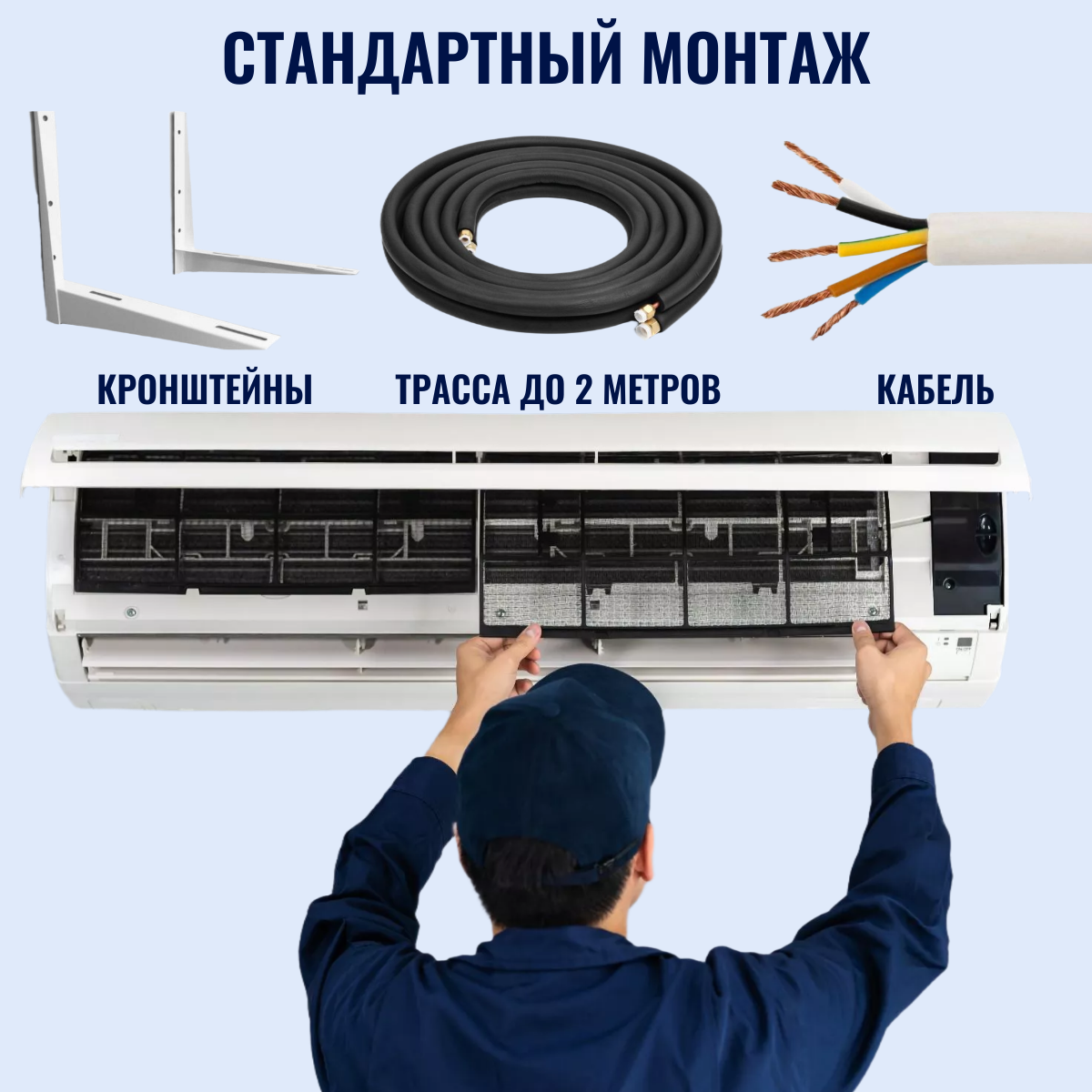 СТАНДАРТНЫЙ МОНТАЖ

КРОНШТЕЙНЫ

ТРАССА ДО 2 МЕТРОВ

КАБЕЛЬ