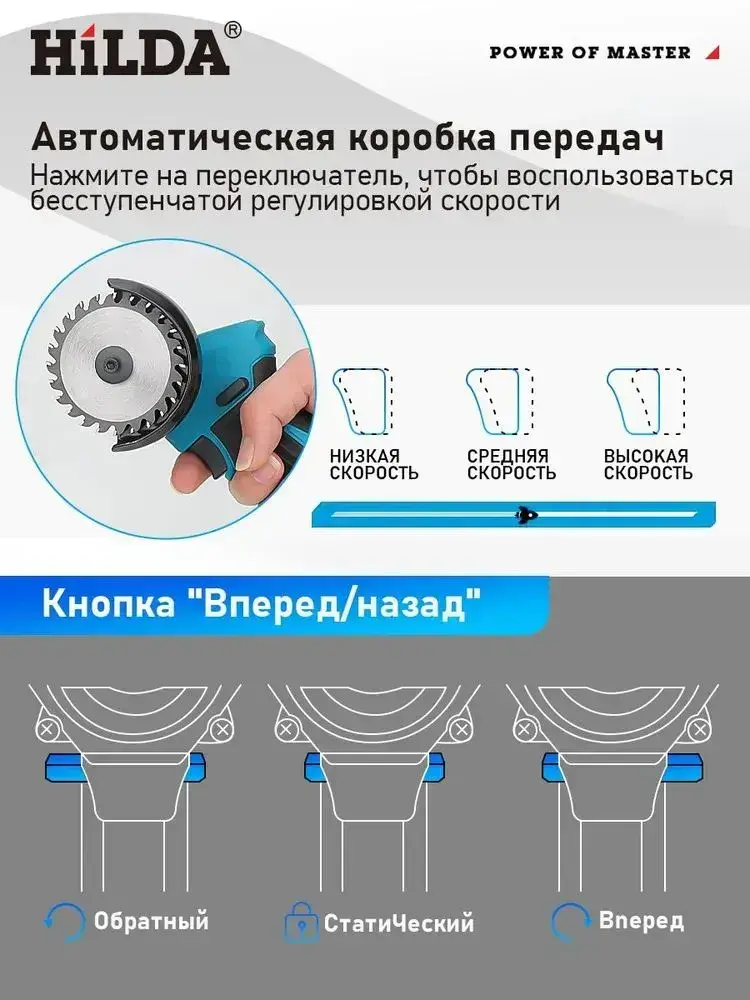 HiLDA®

POWER OF MASTER

Автоматическая коробка передач

Нажмите на переключатель, чтобы воспользоваться бесступенчатой регулировкой скорости

НИЗКАЯ СКОРОСТЬ

СРЕДНЯЯ СКОРОСТЬ

ВЫСОКАЯ СКОРОСТЬ

Кнопка "Вперед/назад"

Обратный

СтатиЧеский

Вперед