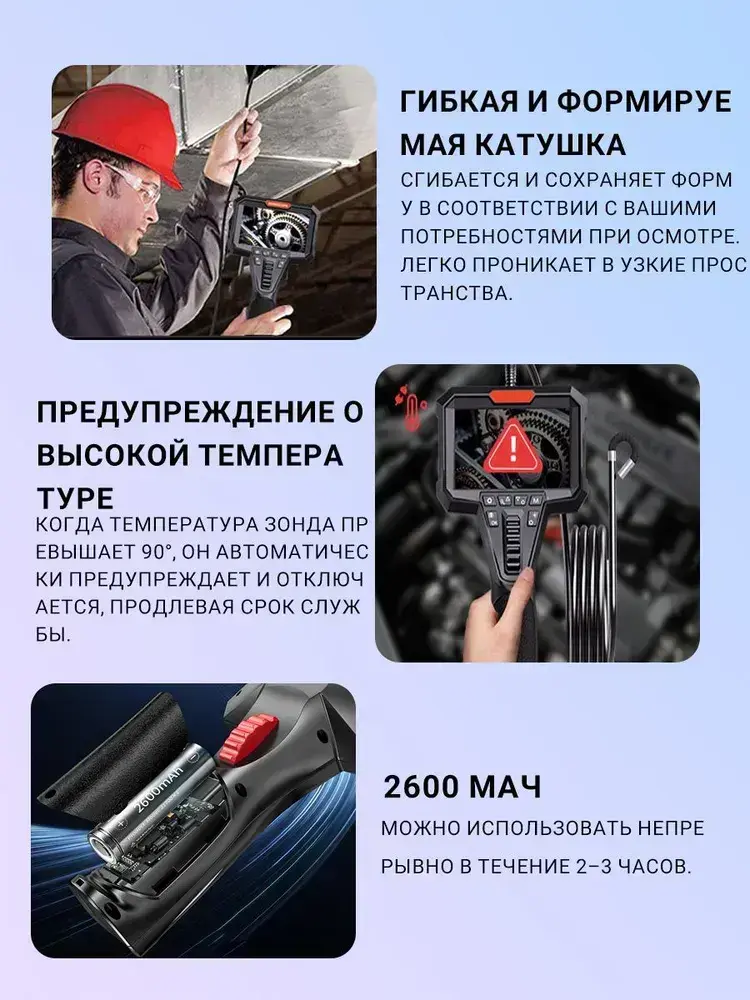 ГИБКАЯ И ФОРМИРУЕ МАЯ КАТУШКА

СГИБАЕТСЯ И СОХРАНЯЕТ ФОРМ У В СООТВЕТСТВИИ С ВАШИМИ ПОТРЕБНОСТЯМИ ПРИ ОСМОТРЕ. ЛЕГКО ПРОНИКАЕТ В УЗКИЕ ПРОС ТРАНСТВА.

ПРЕДУПРЕЖДЕНИЕ О ВЫСОКОЙ ТЕМПЕРА ТУРЕ

КОГДА ТЕМПЕРАТУРА ЗОНДА ПР ЕВЫШАЕТ 90°, ОН АВТОМАТИЧЕС КИ ПРЕДУПРЕЖДАЕТ И ОТКЛЮЧ АЕТСЯ, ПРОДЛЕВАЯ СРОК СЛУЖ БЫ.

2600mAh

2600 МАЧ

МОЖНО ИСПОЛЬЗОВАТЬ НЕПРЕ РЫВНО В ТЕЧЕНИЕ 2–3 ЧАСОВ.