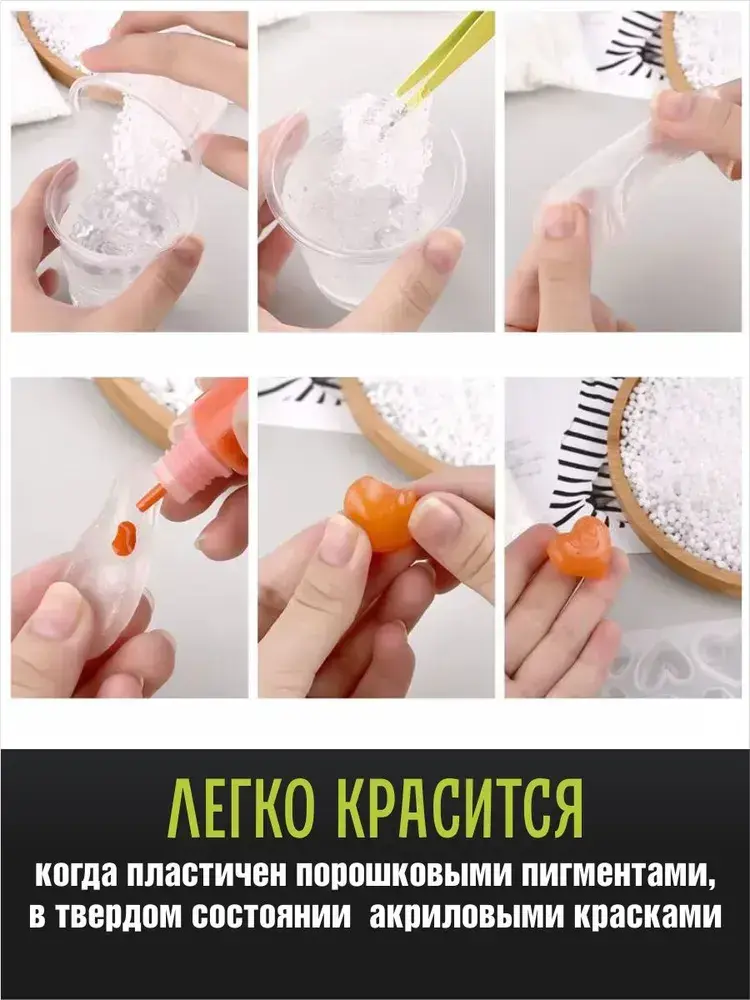 ЛЕГКО КРАСИТСЯ
когда пластичен порошковыми пигментами, в твердом состоянии акриловыми красками