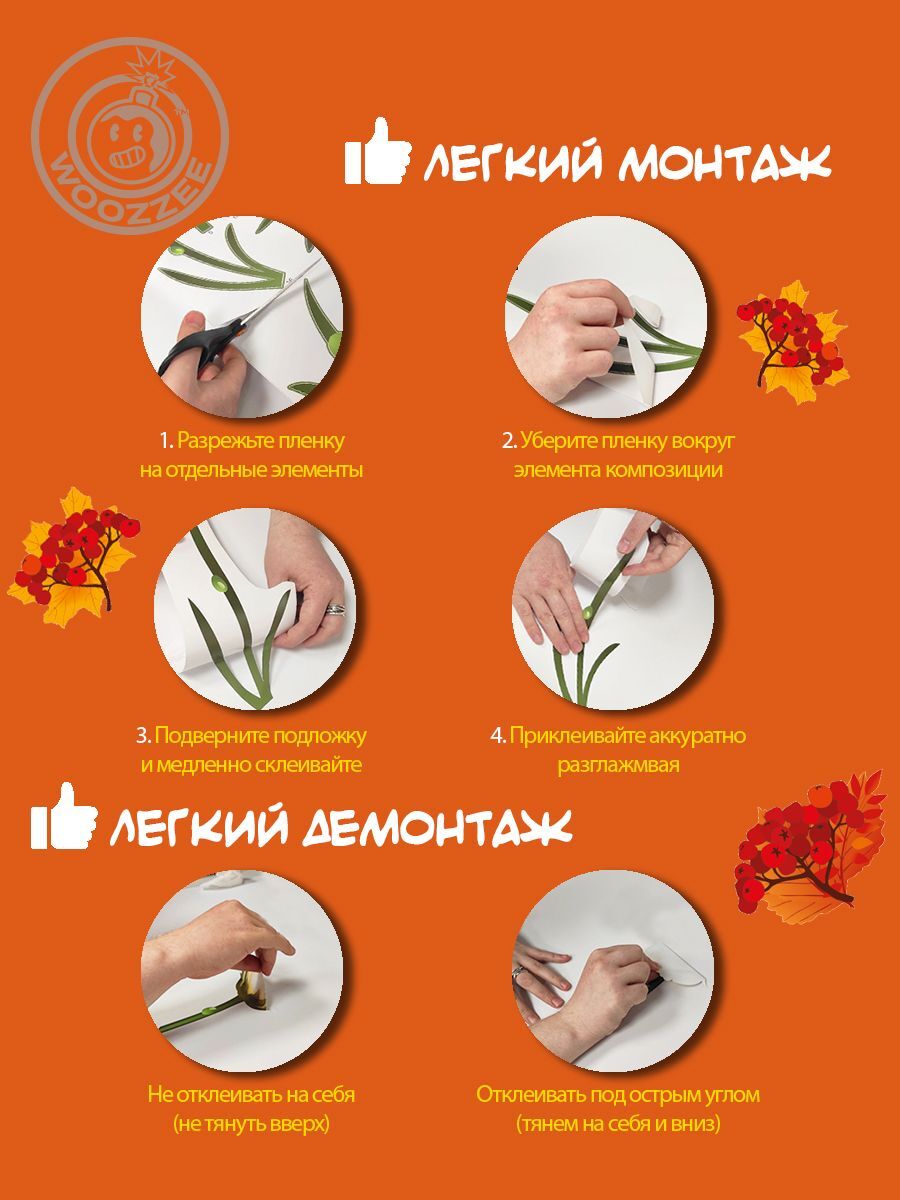 WOOZZEE

ЛЕГКИЙ МОНТАЖ

1. Разрежьте пленку на отдельные элементы

2. Уберите пленку вокруг элемента композиции

3. Подверните подложку и медленно склеивайте

4. Приклеивайте аккуратно разглажмвая

ЛЕГКИЙ ДЕМОНТАЖ

Не отклеивать на себя (не тянуть вверх)

Отклеивать под острым углом (тянем на себя и вниз)