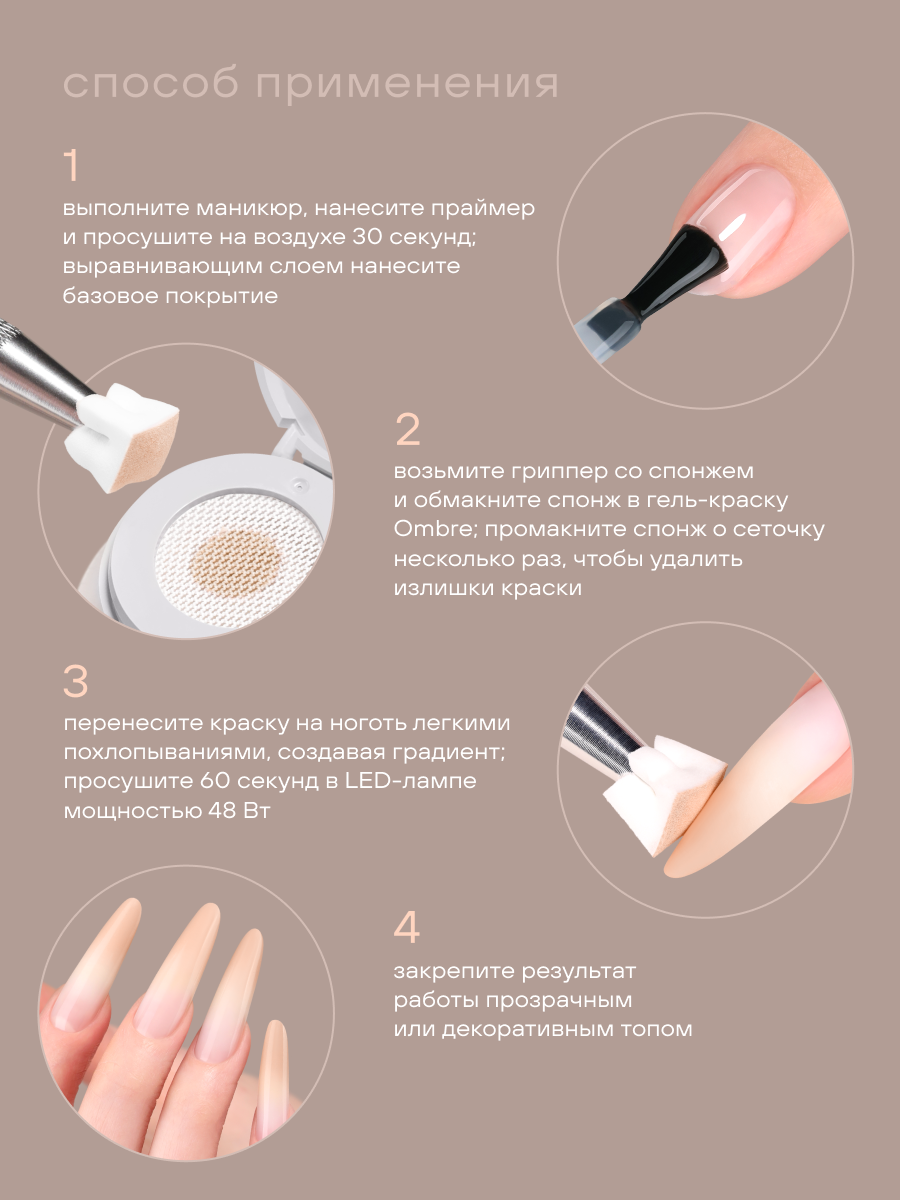 способ применения

1

выполните маникюр, нанесите праймер и просушите на воздухе 30 секунд; выравнивающим слоем нанесите базовое покрытие

2

возьмите гриппер со спонжем и обмакните спонж в гель-краску Ombre; промакните спонж о сеточку несколько раз, чтобы удалить излишки краски

3

перенесите краску на ноготь легкими похлопываниями, создавая градиент; просушите 60 секунд в LED-лампе мощностью 48 Вт

4

закрепите результат работы прозрачным или декоративным топом