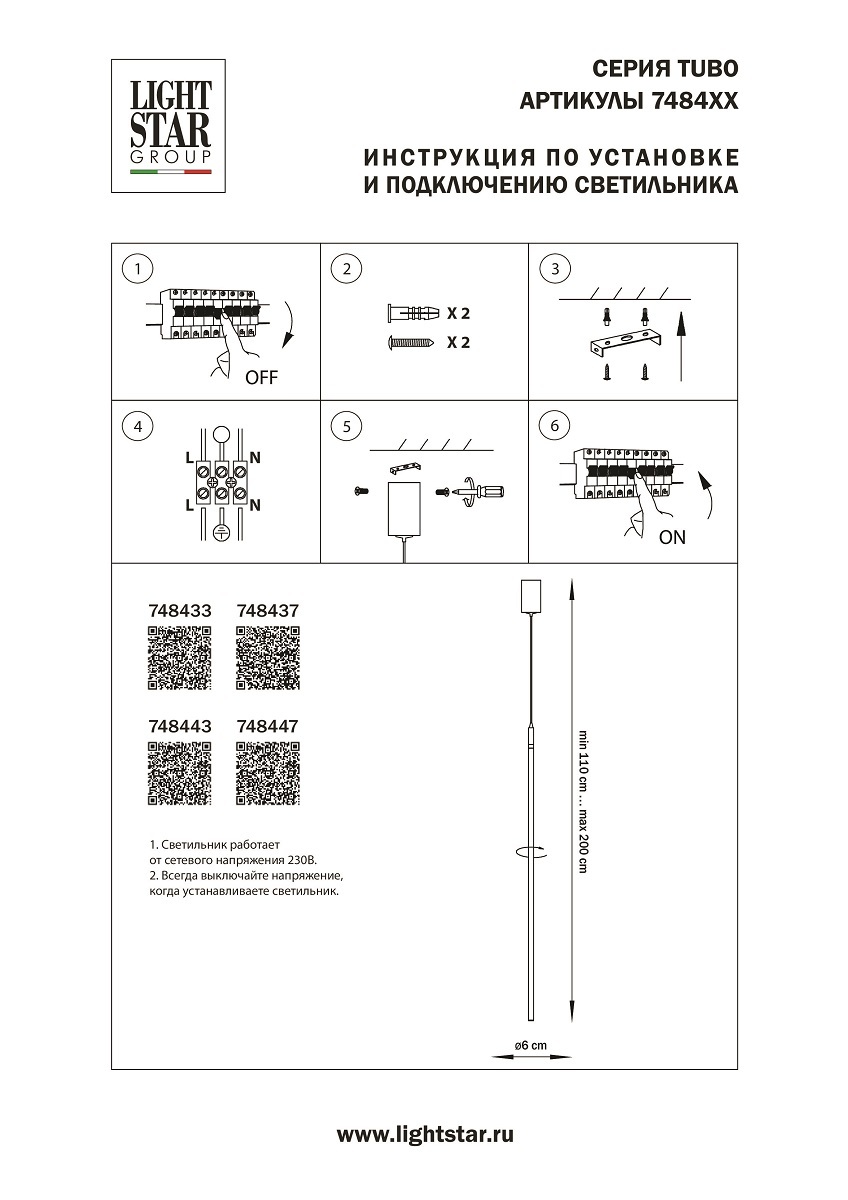 LIGHT STAR GROUP

СЕРИЯ TUBO
АРТИКУЛЫ 7484XX

ИНСТРУКЦИЯ ПО УСТАНОВКЕ
И ПОДКЛЮЧЕНИЮ СВЕТИЛЬНИКА

1

OFF

2

X 2
X 2

3

4

L N
L N

5

6

ON

748433 748437

748443 748447

1. Светильник работает
от сетевого напряжения 230В.
2. Всегда выключайте напряжение,
когда устанавливаете светильник.

min 110 cm ... max 200 cm

ø6 cm

www.lightstar.ru