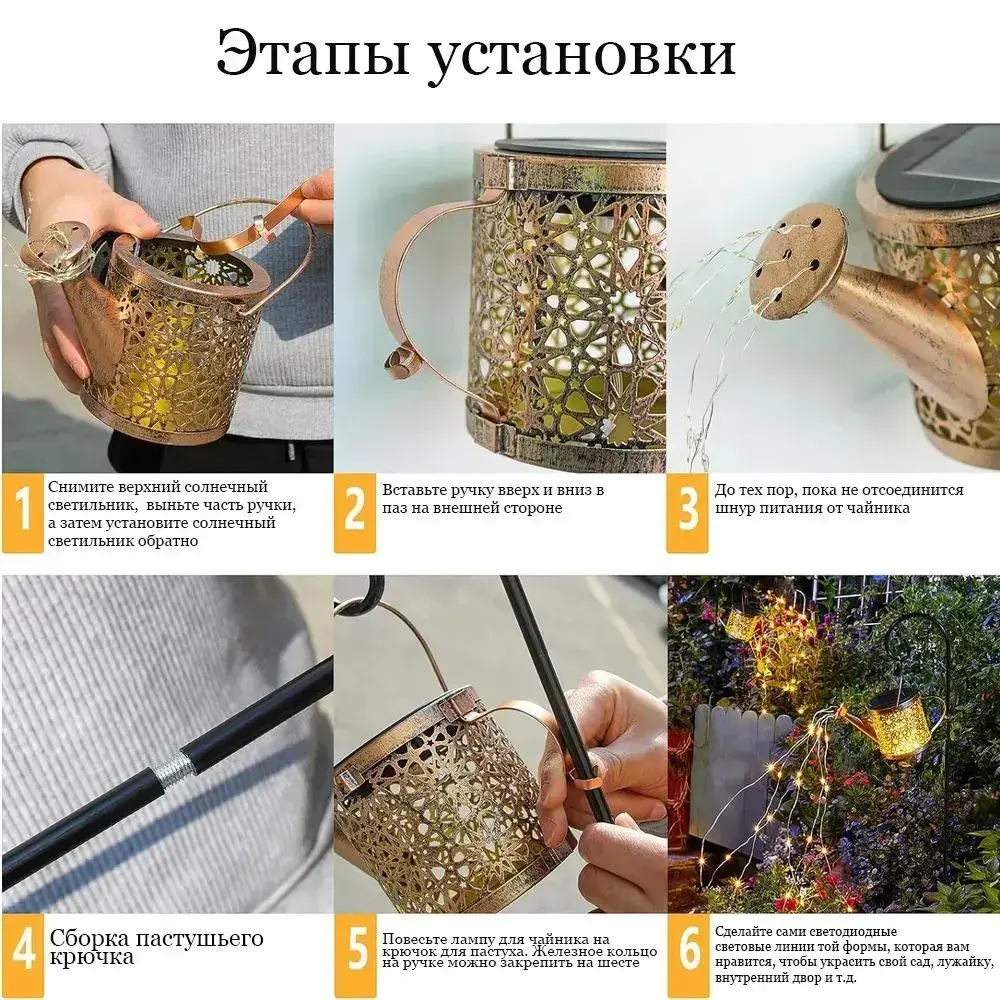 Этапы установки

1
Снимите верхний солнечный светильник, выньте часть ручки, а затем установите солнечный светильник обратно

2
Вставьте ручку вверх и вниз в паз на внешней стороне

3
До тех пор, пока не отсоединится шнур питания от чайника

4
Сборка пастушьего крючка

5
Повесьте лампу для чайника на крючок для пастуха. Железное кольцо на ручке можно закрепить на шесте

6
Сделайте сами светодиодные световые линии той формы, которая вам нравится, чтобы украсить свой сад, лужайку, внутренний двор и т.д.