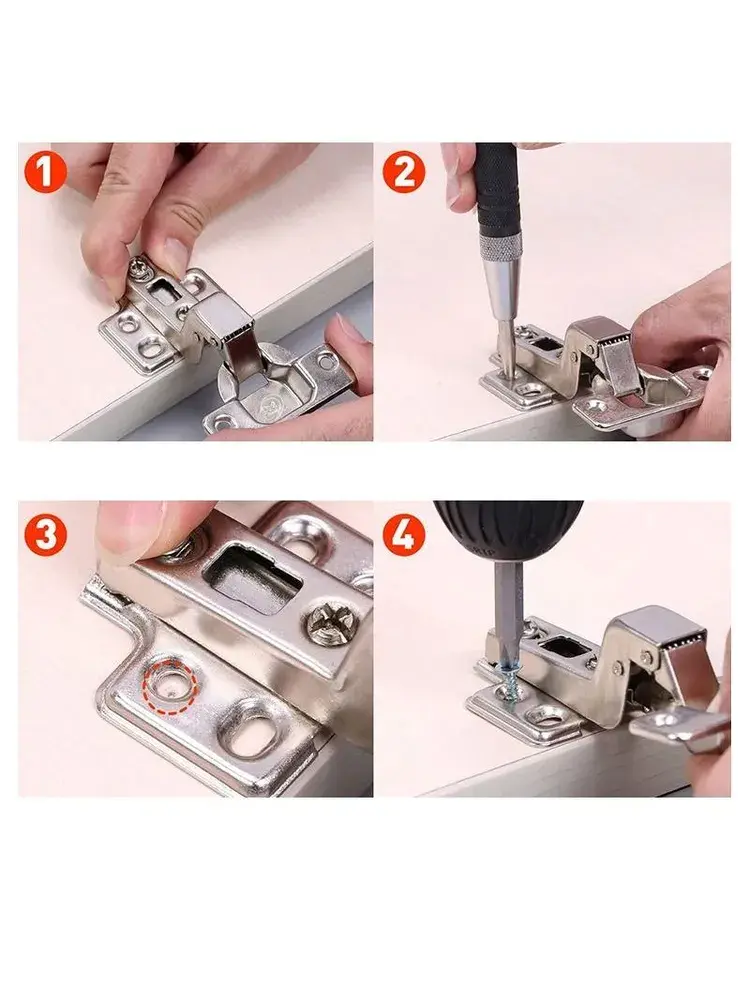 1

2

3

4