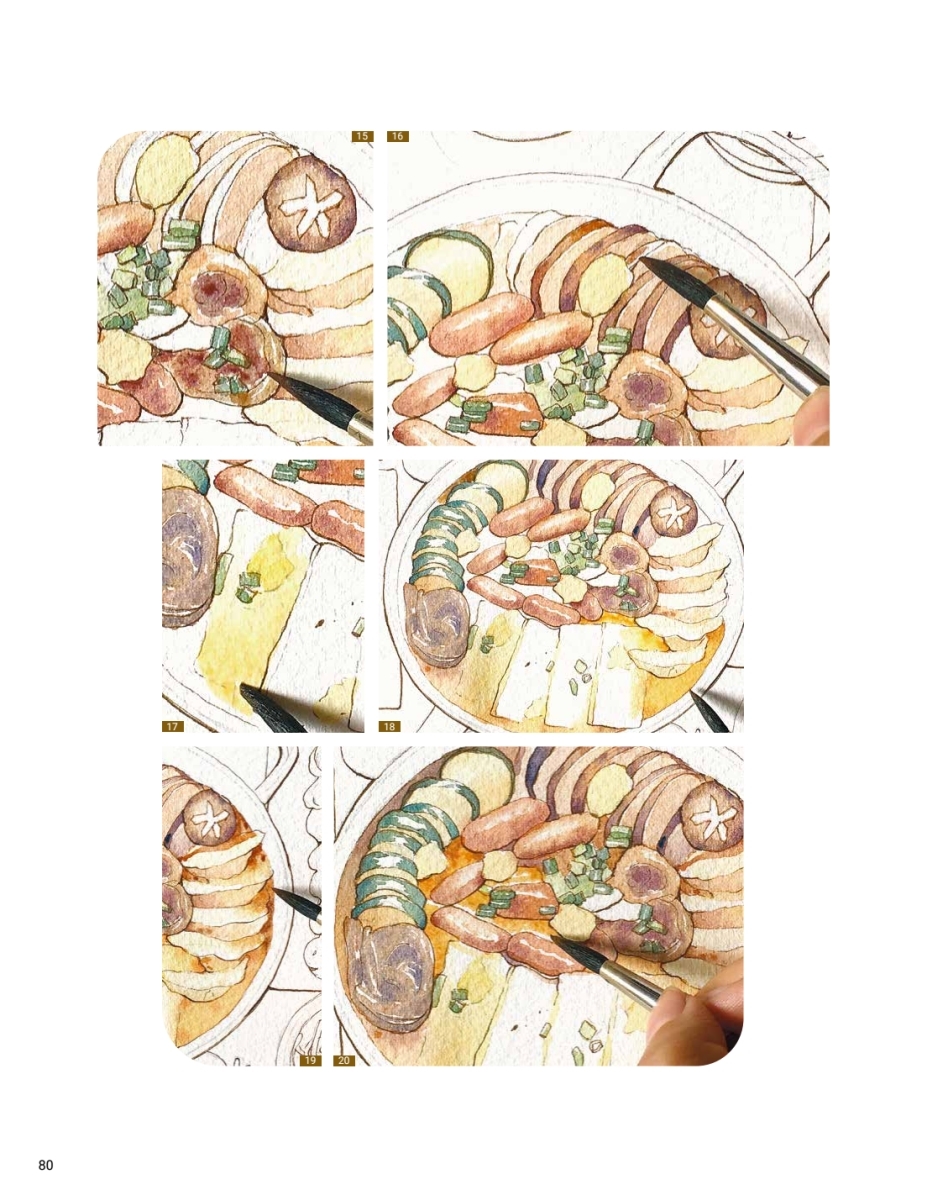 15
16
17
18
19
20
80