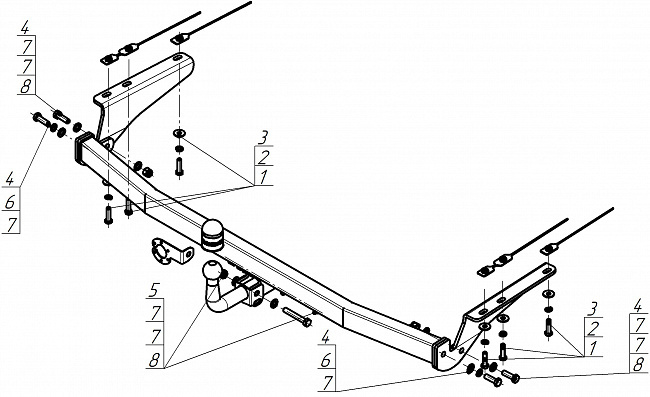 4
7
7
8

4
6
7

3
2
1

5
7
7
8

4
6
7

3
2
1

4
7
7
8