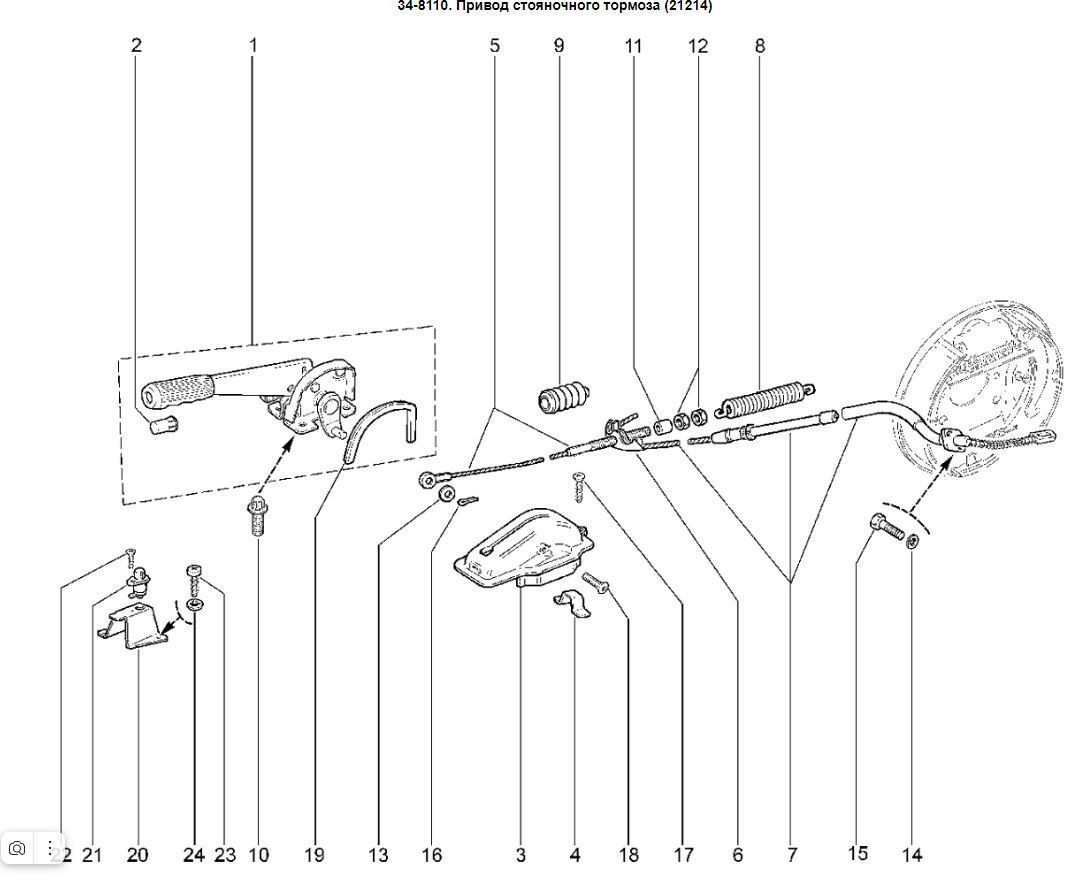 34-8110. Привод стояночного тормоза (21214)

2 1 5 9 11 12 8

22 21 20 24 23 10 19 13 16 3 4 18 17 6 7 15 14