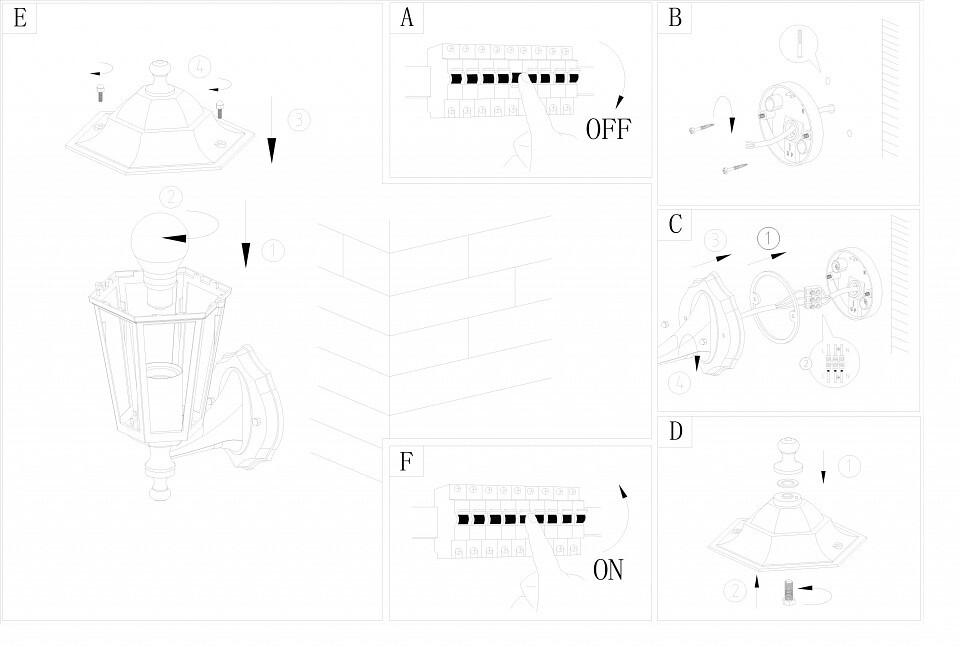 E

4

3

2

1

A

OFF

B

C

3

1

2

4

D

1

2

F

ON