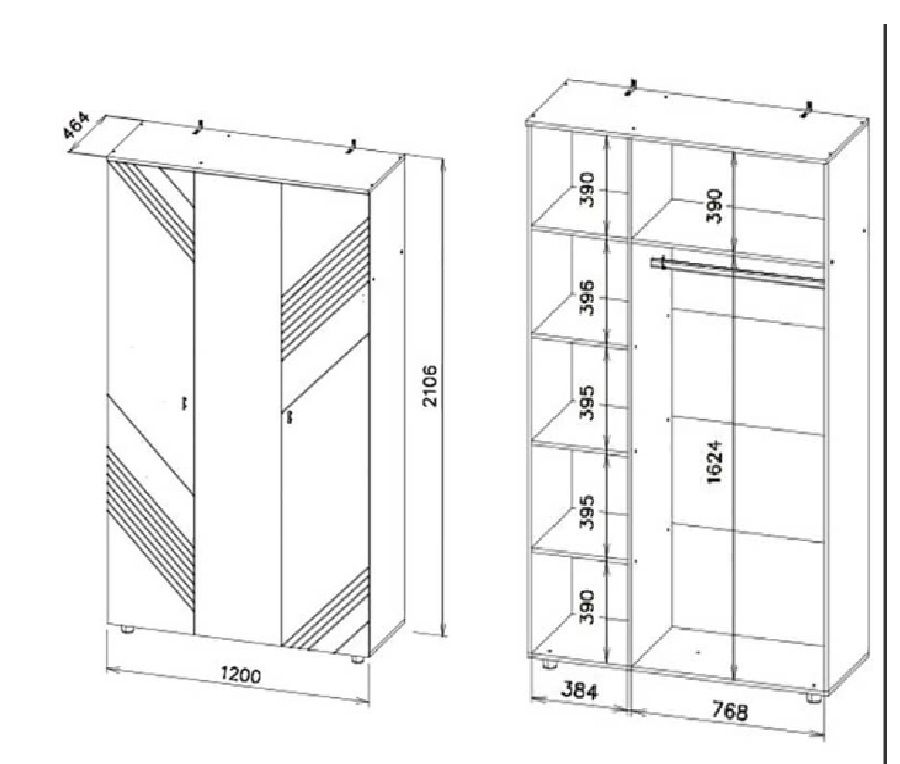 464
2106
1200
390
396
395
395
390
390
1624
384
768