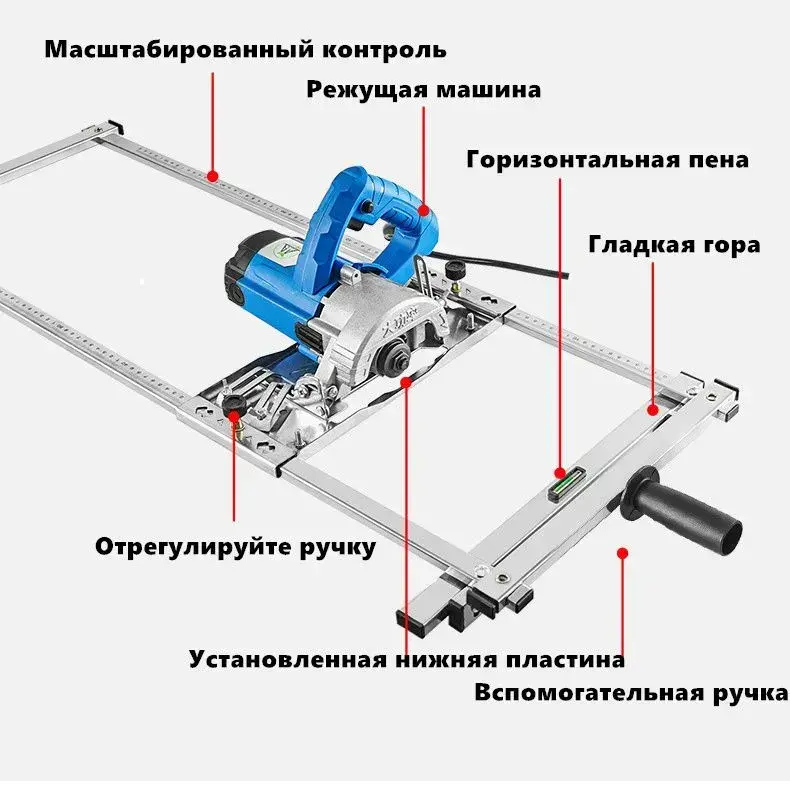 Масштабированный контроль

Режущая машина

Горизонтальная пена

Гладкая гора

Отрегулируйте ручку

Установленная нижняя пластина

Вспомогательная ручка