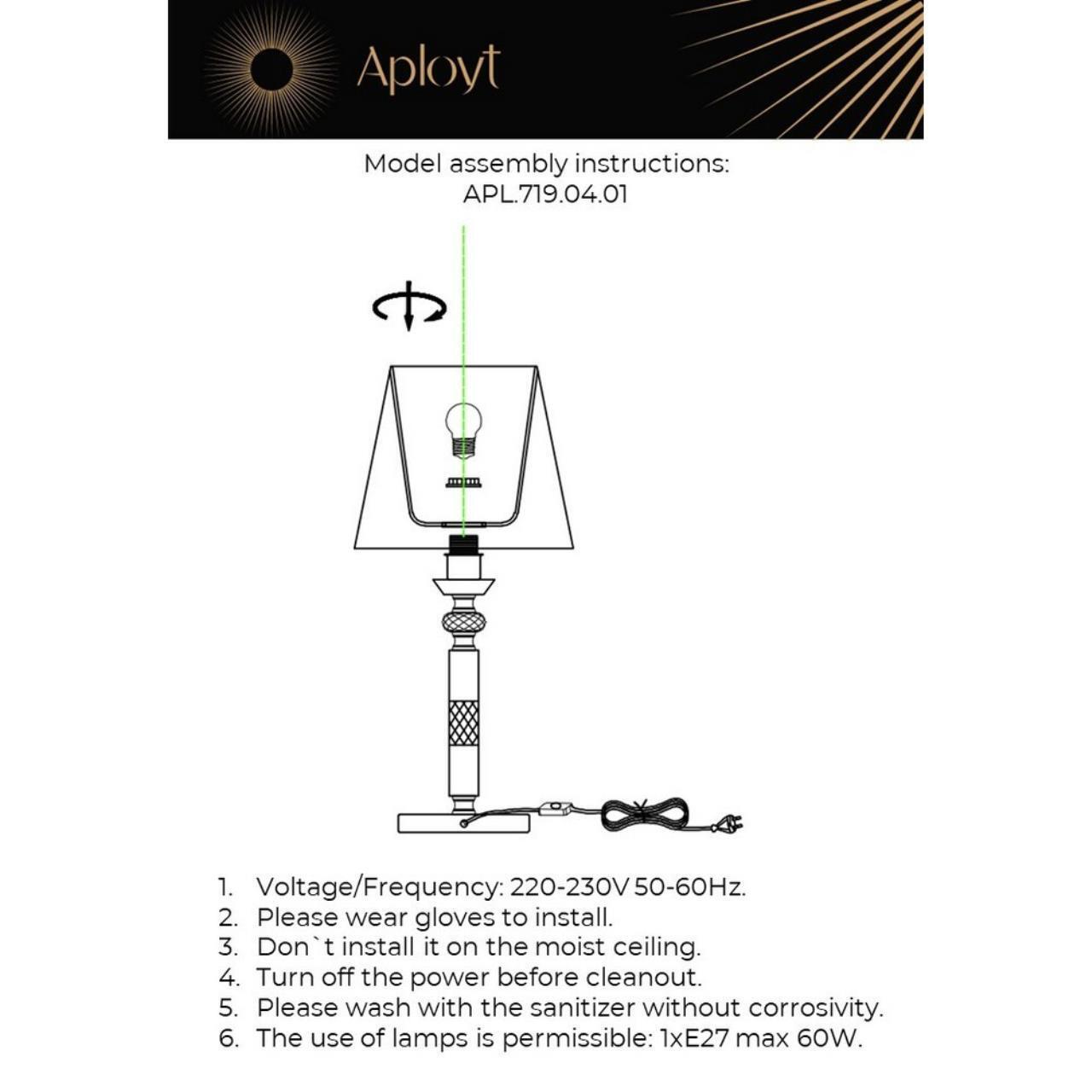 Aployt

Model assembly instructions:
APL.719.04.01

1. Voltage/Frequency: 220-230V 50-60Hz.
2. Please wear gloves to install.
3. Don`t install it on the moist ceiling.
4. Turn off the power before cleanout.
5. Please wash with the sanitizer without corrosivity.
6. The use of lamps is permissible: 1xE27 max 60W.