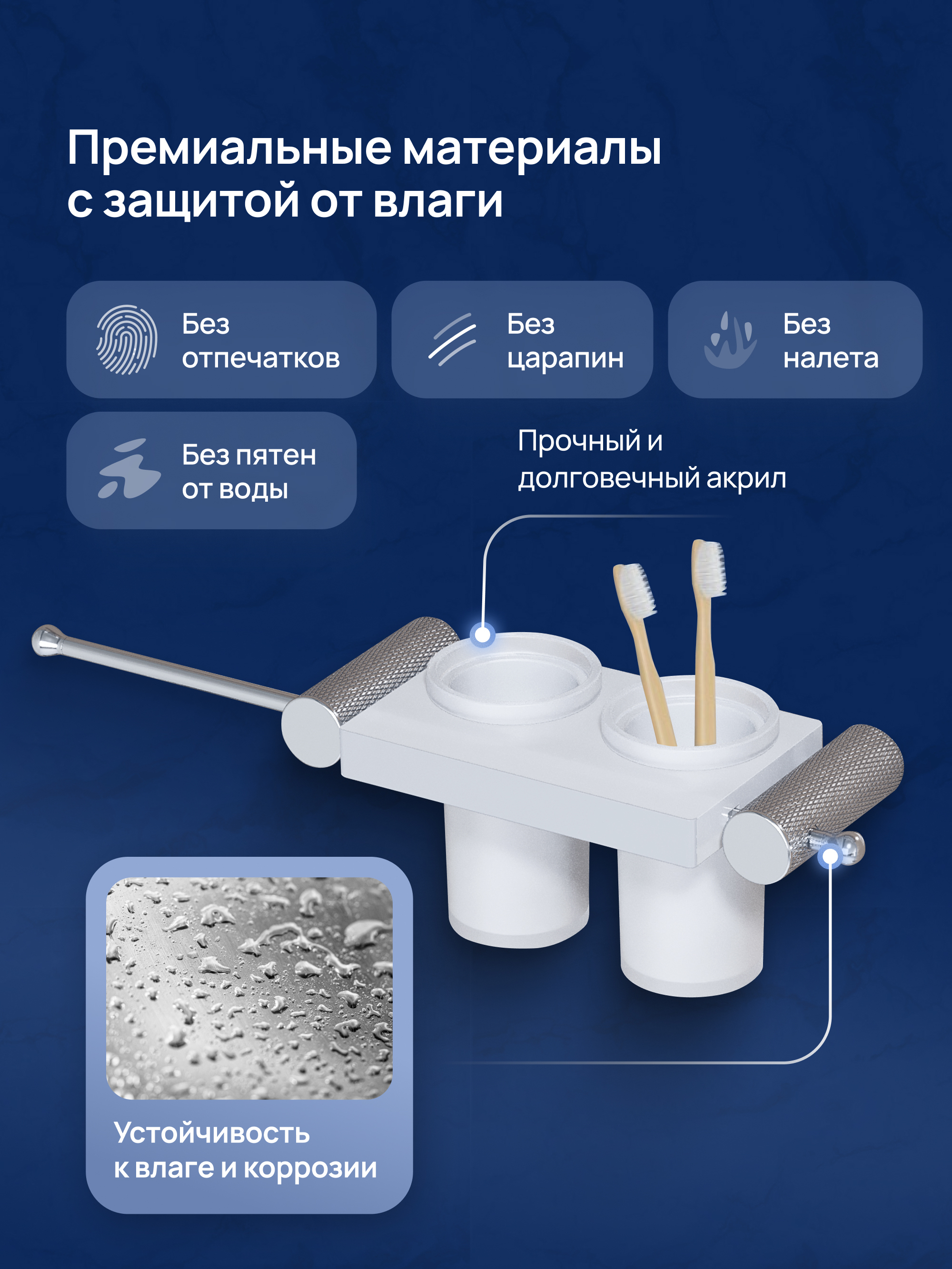 Премиальные материалы с защитой от влаги

Без отпечатков

Без царапин

Без налета

Без пятен от воды

Прочный и долговечный акрил

Устойчивость к влаге и коррозии